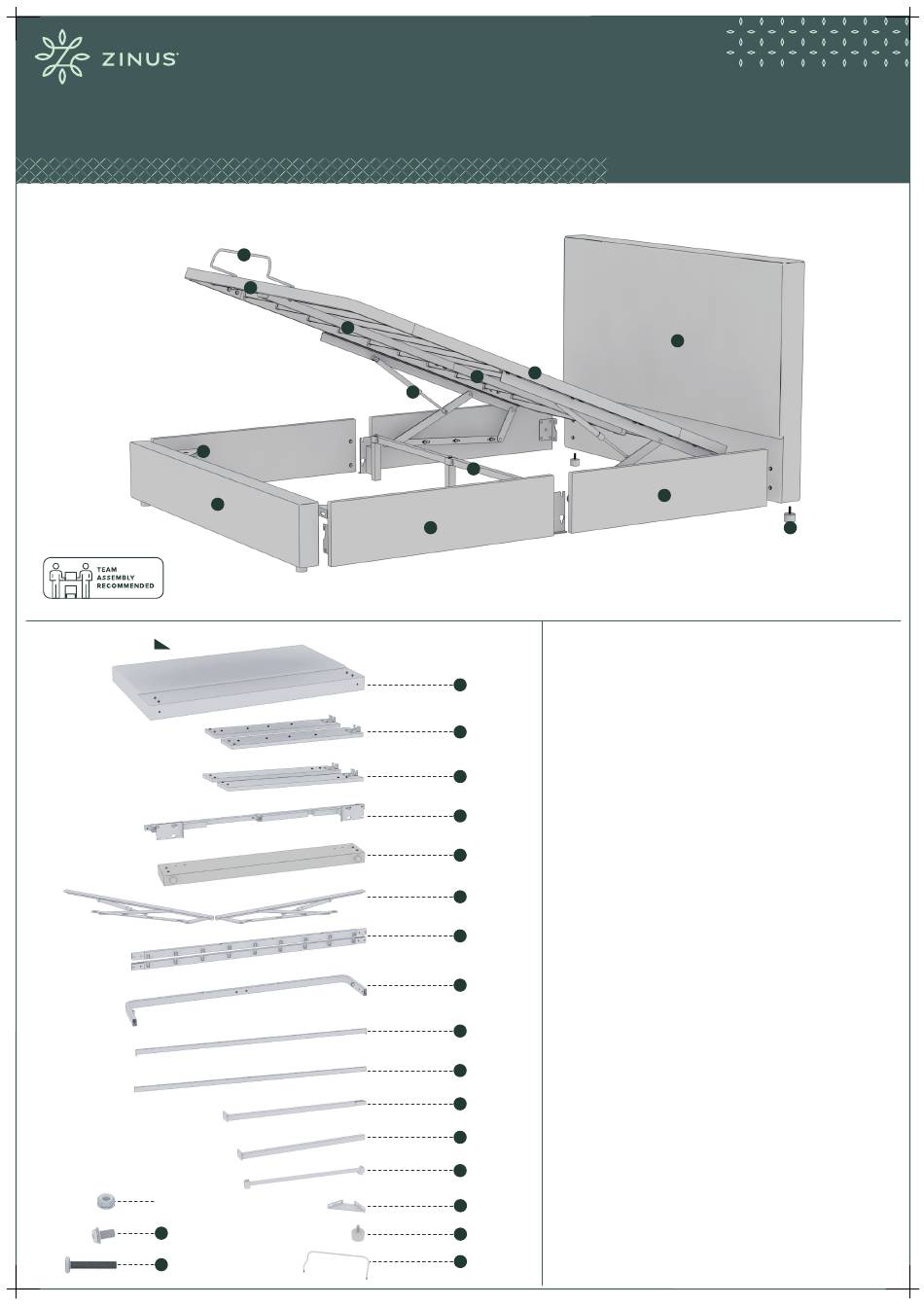 ZINUS

TEAM ASSEMBLY RECOMMENDED