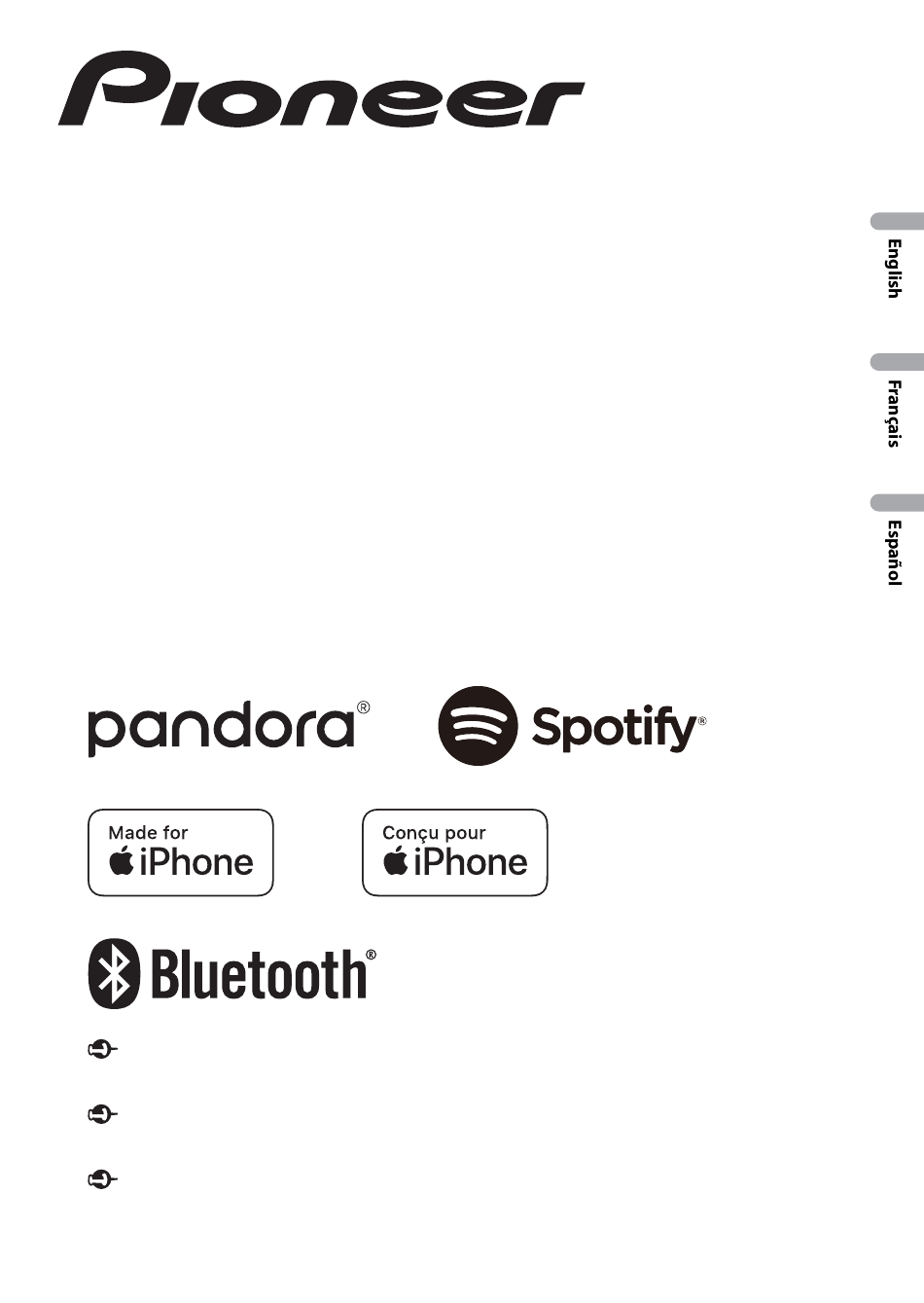 Pioneer

English

Français

Español

pandora®

Spotify®

Made for
iPhone

Conçu pour
iPhone

Bluetooth®