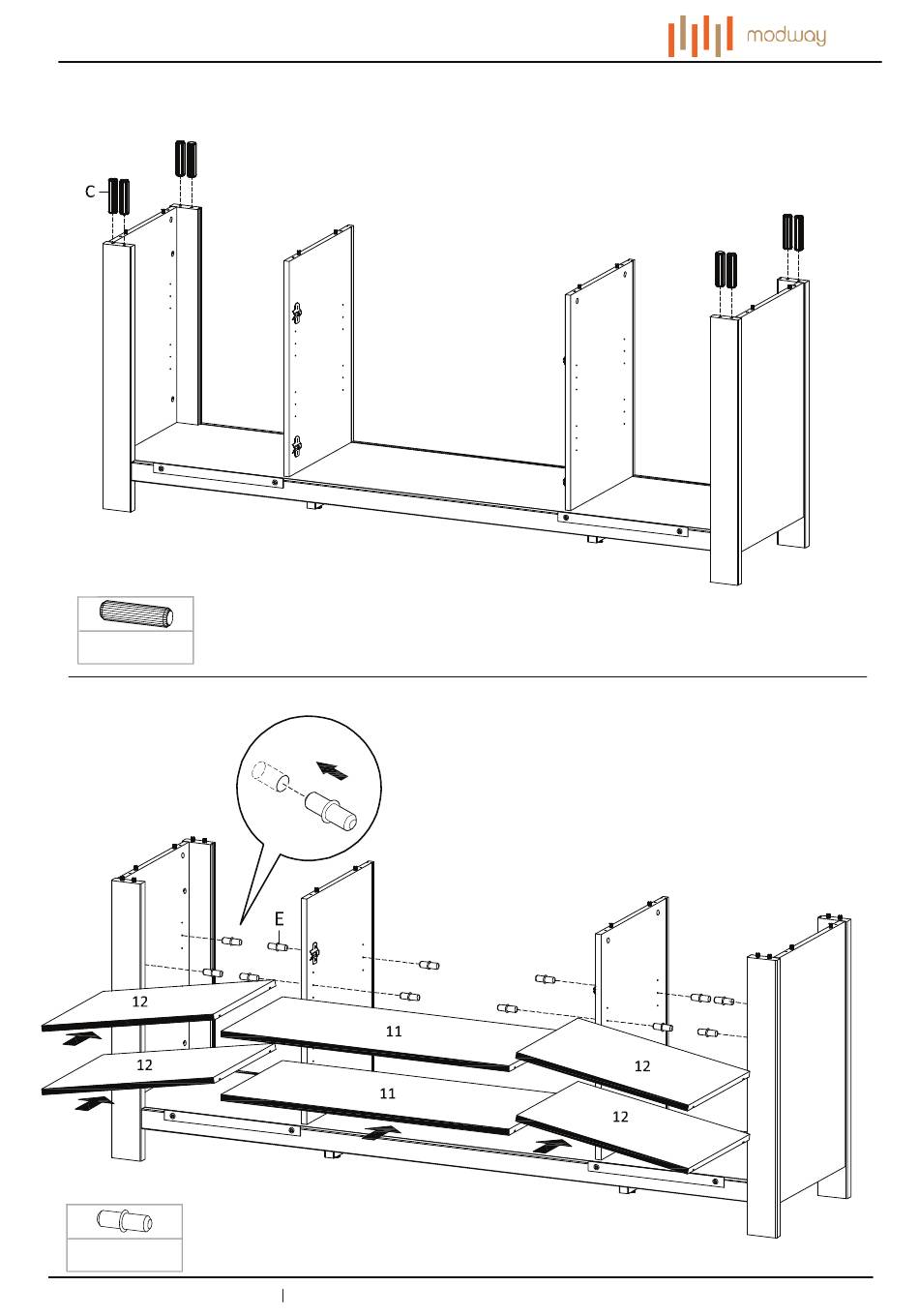 modway

C

E

12

12

11

11

12

12