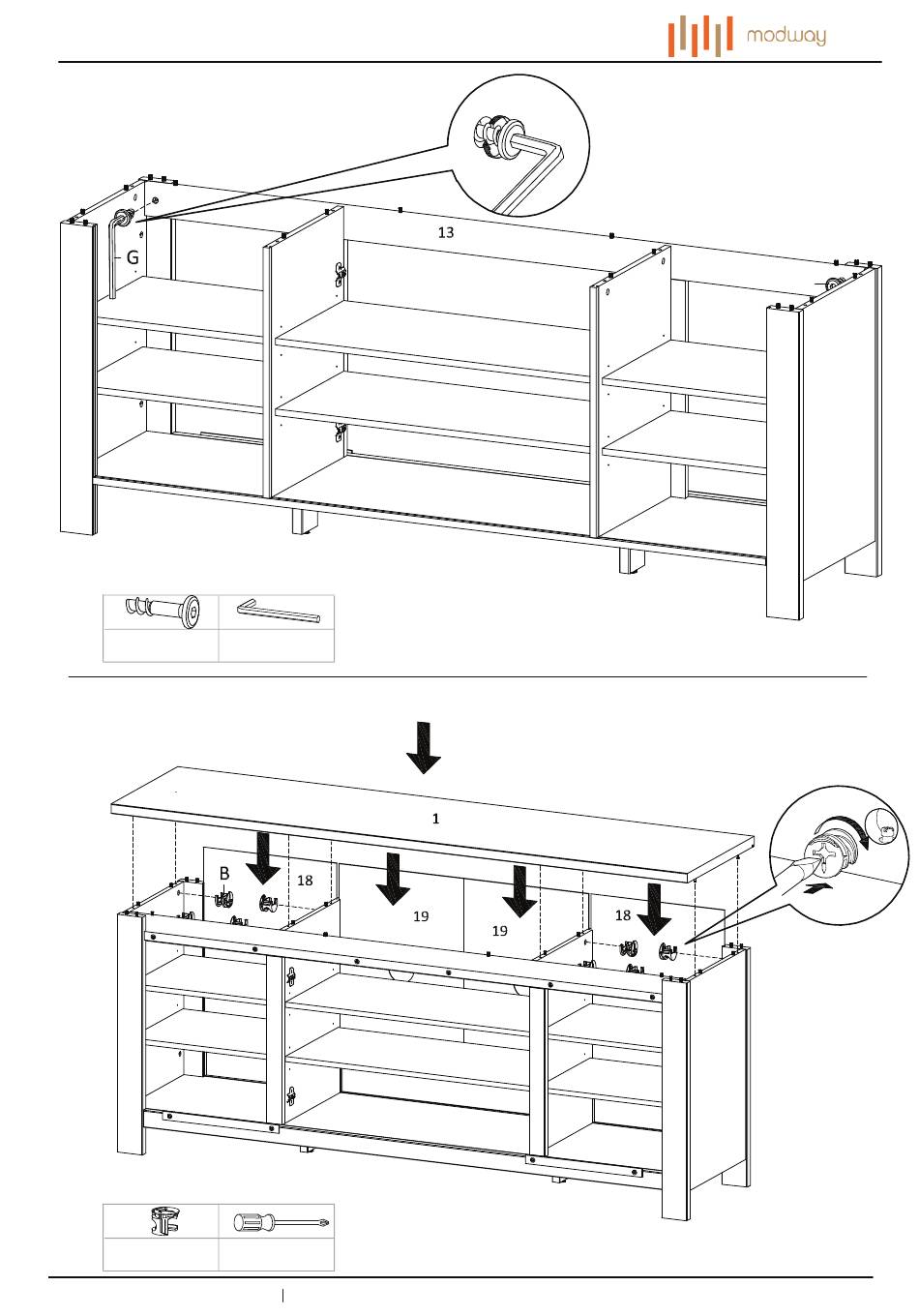 modway

13

G

1

B

18

19

19

18