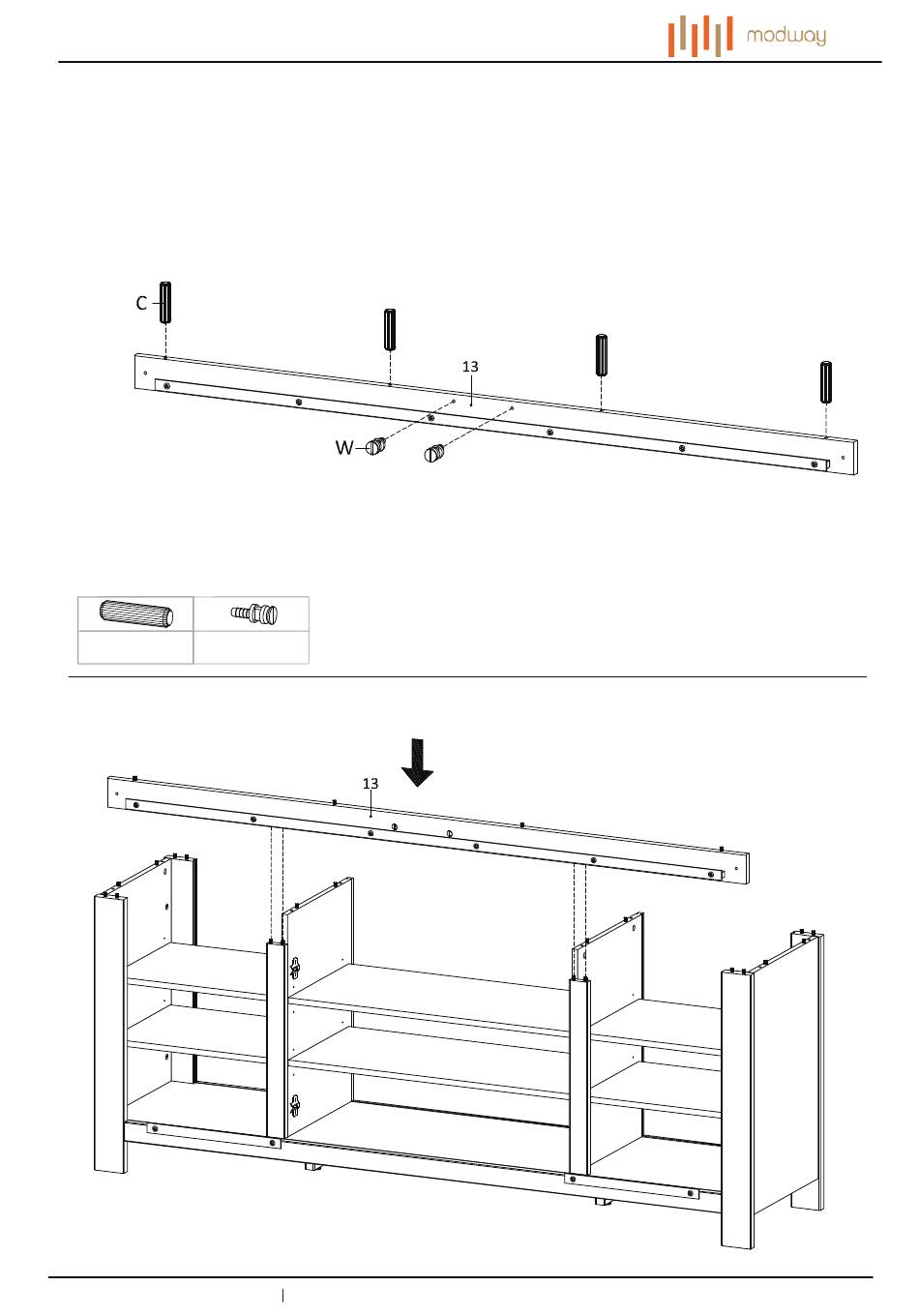 modway

C

13

W

13