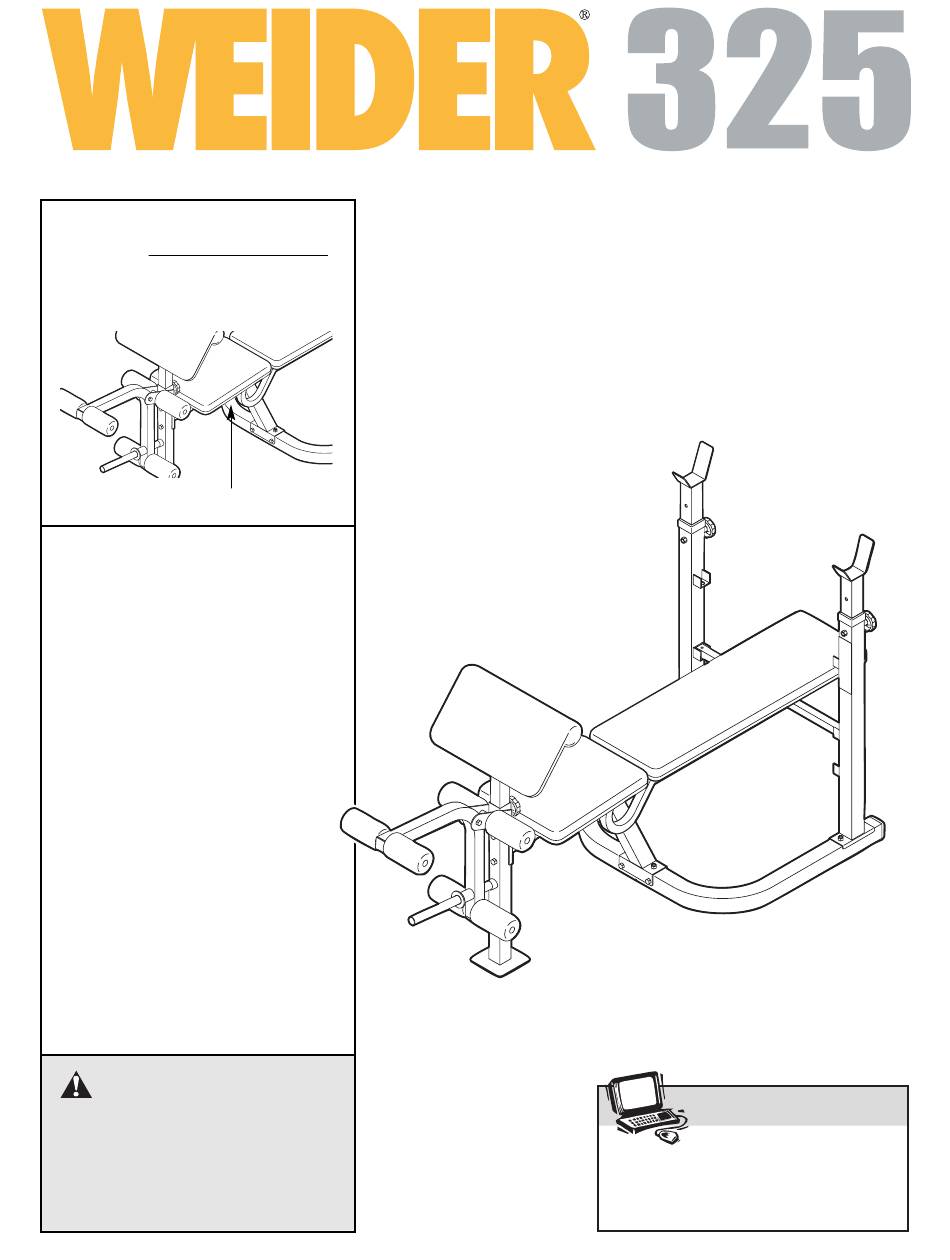 WEIDER® 325