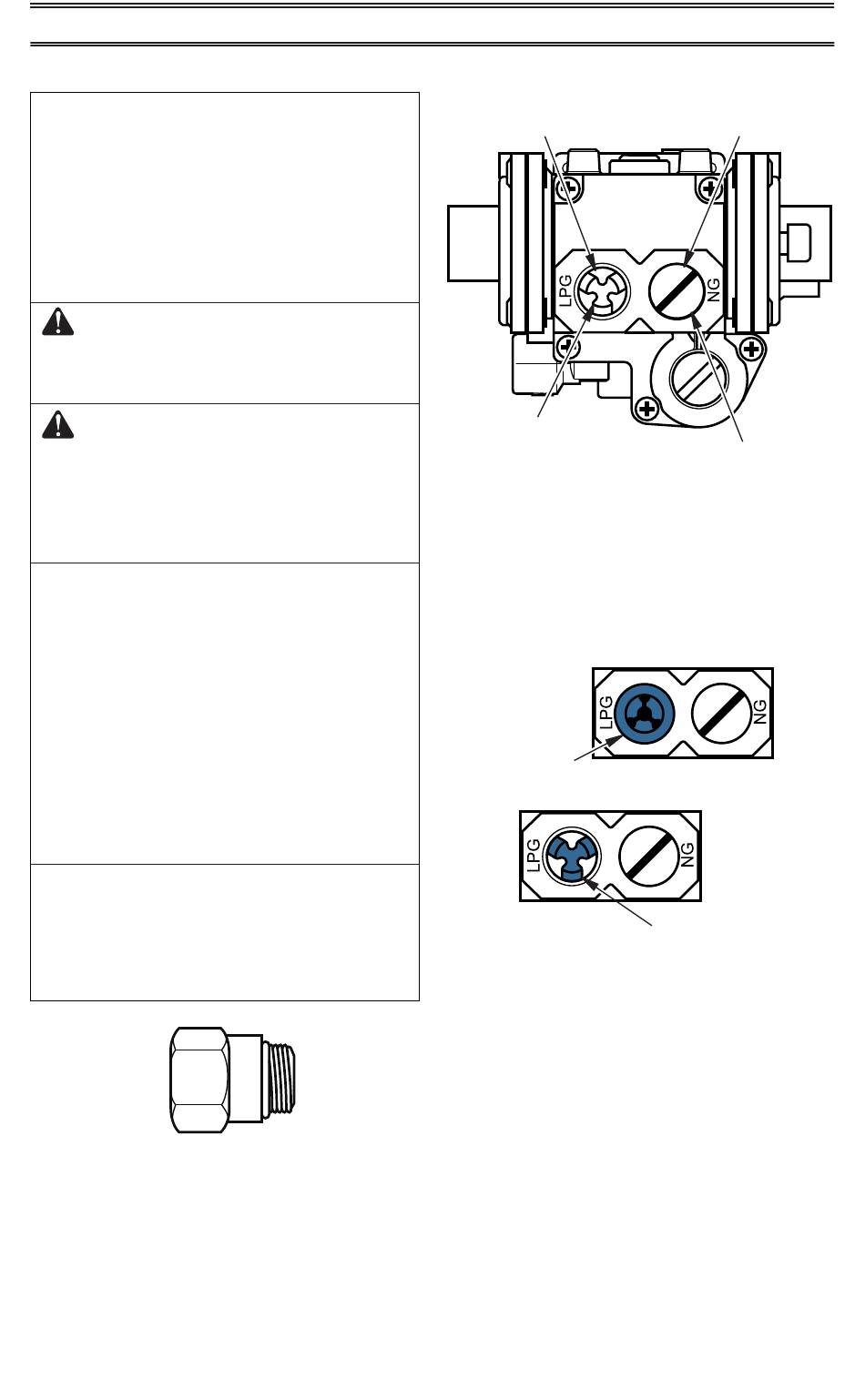 LPG
NG
LPG
NG
LPG
NG