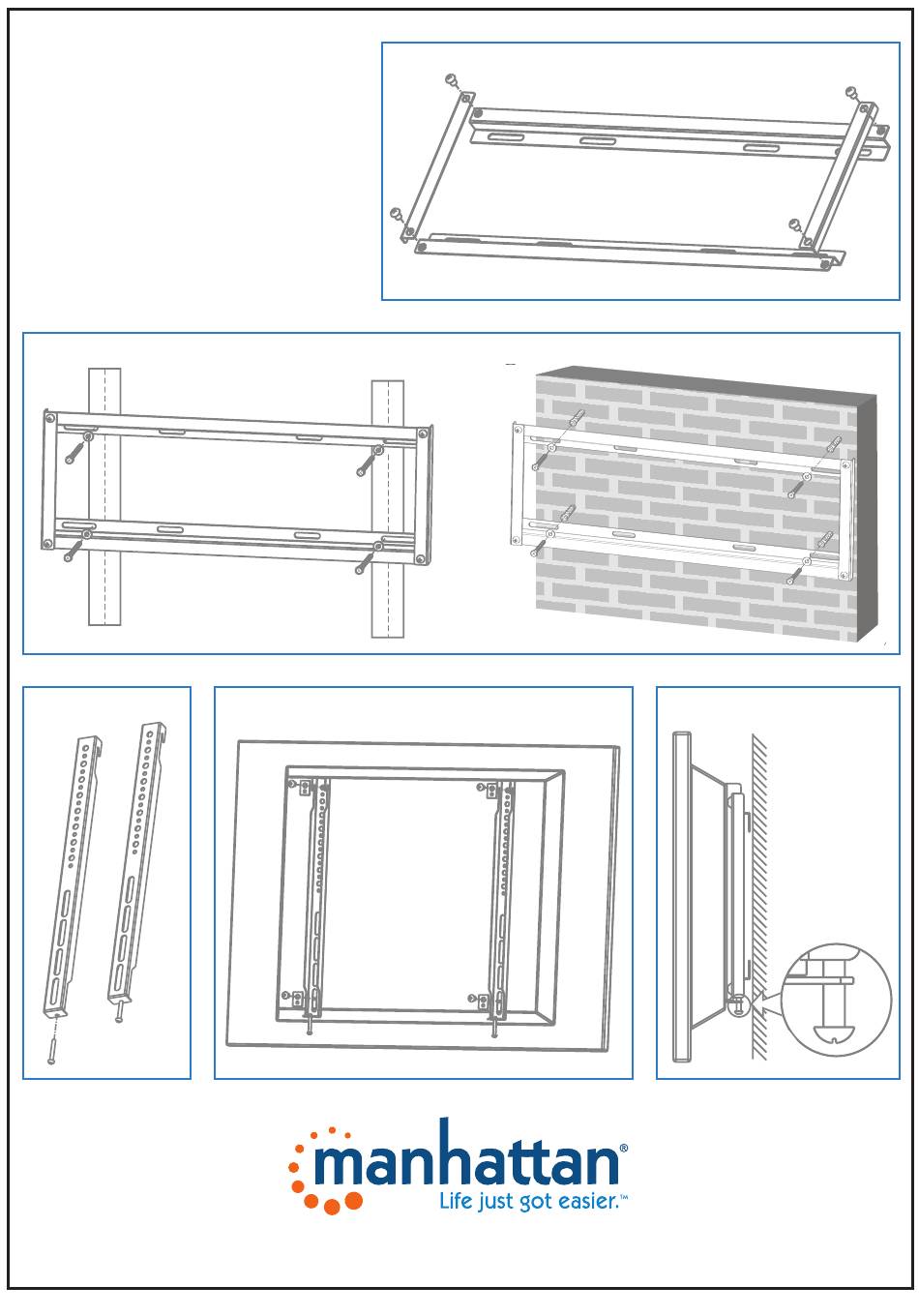 manhattan®
Life just got easier.™