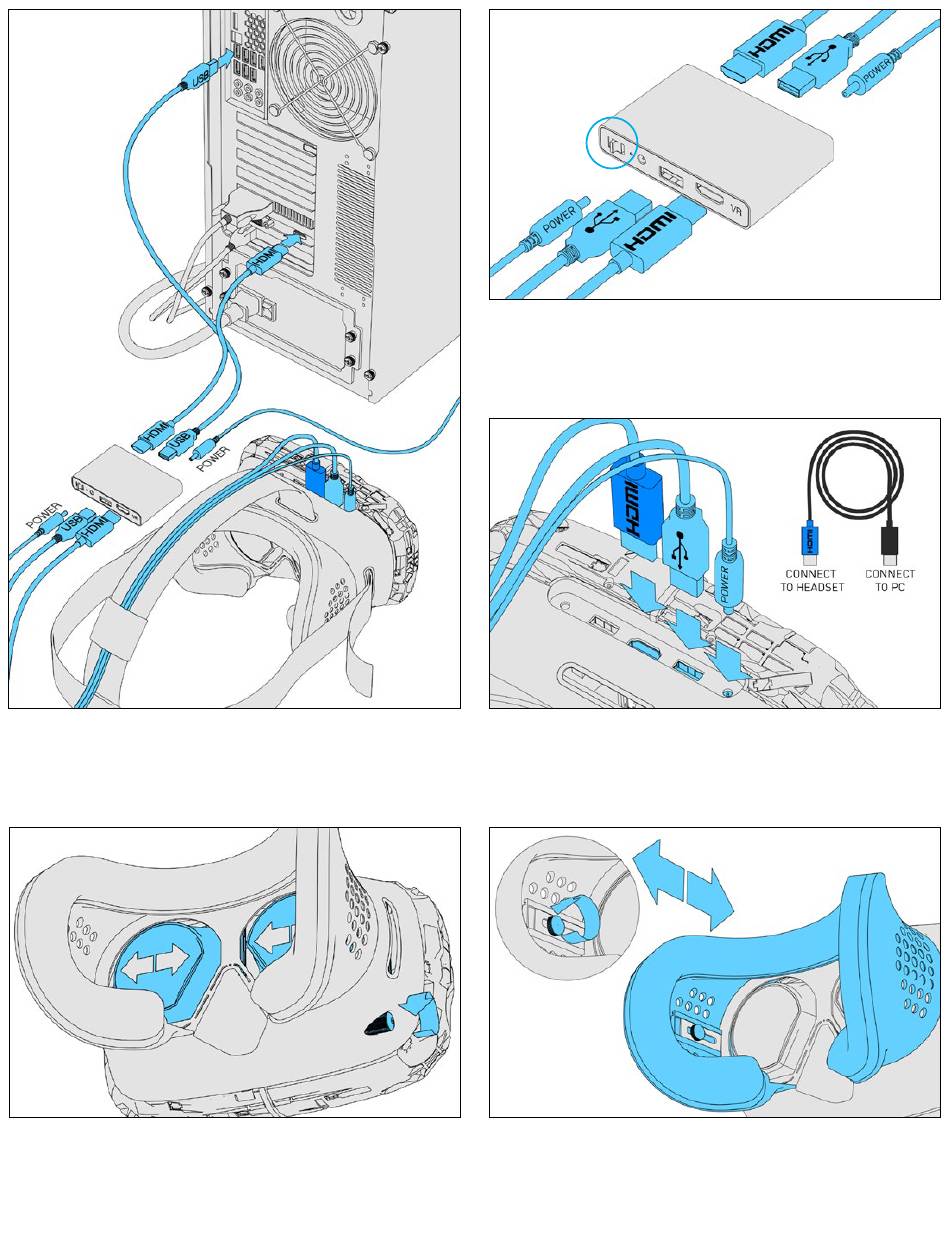 USB
HDMI
HDMI
USB
POWER
POWER
USB
HDMI

HDMI
POWER
POWER
HDMI
VR

HDMI
POWER
HDMI
CONNECT TO HEADSET
CONNECT TO PC