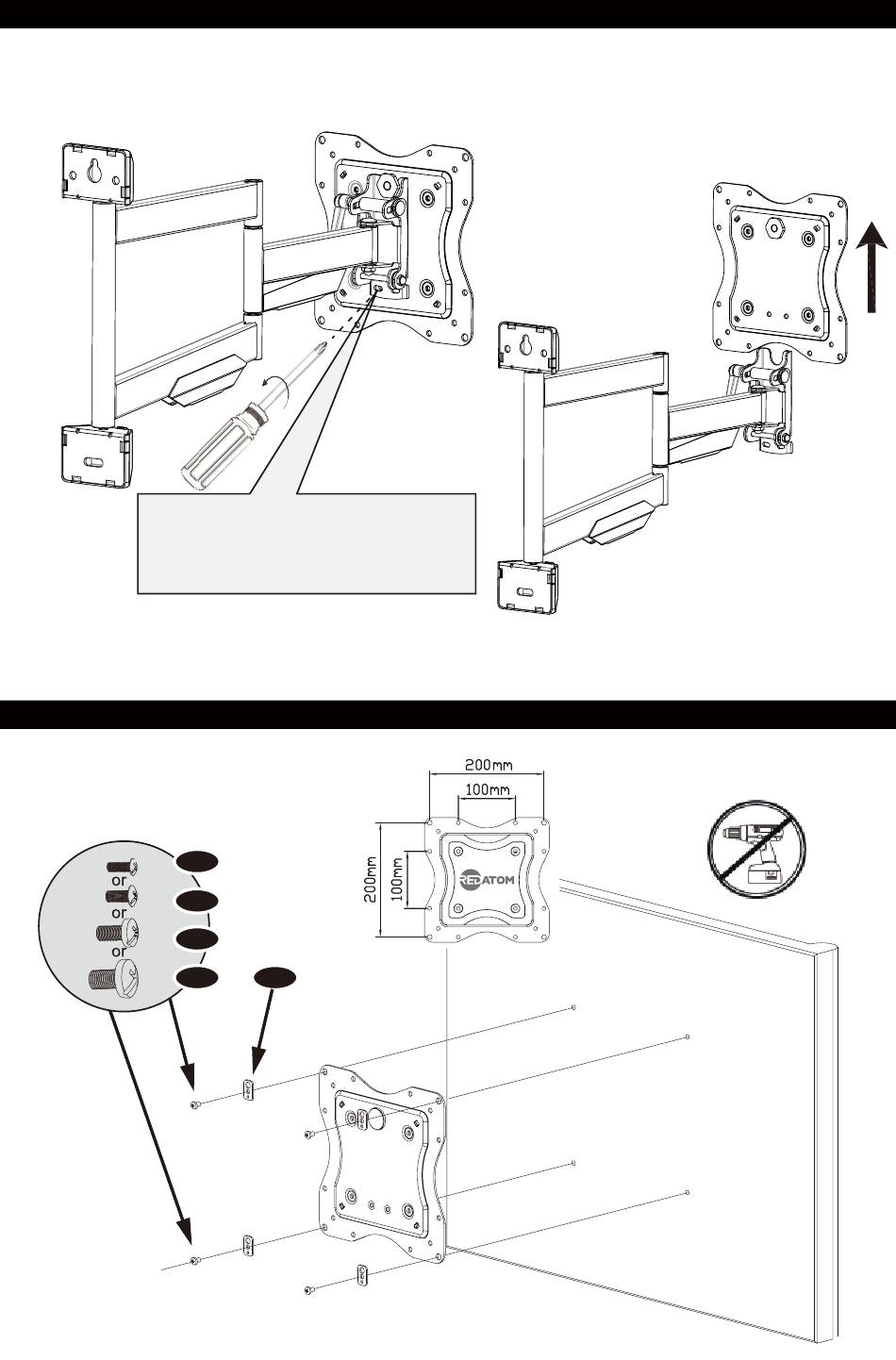 200mm
100mm
200mm
100mm
REDATOM
or
or
or