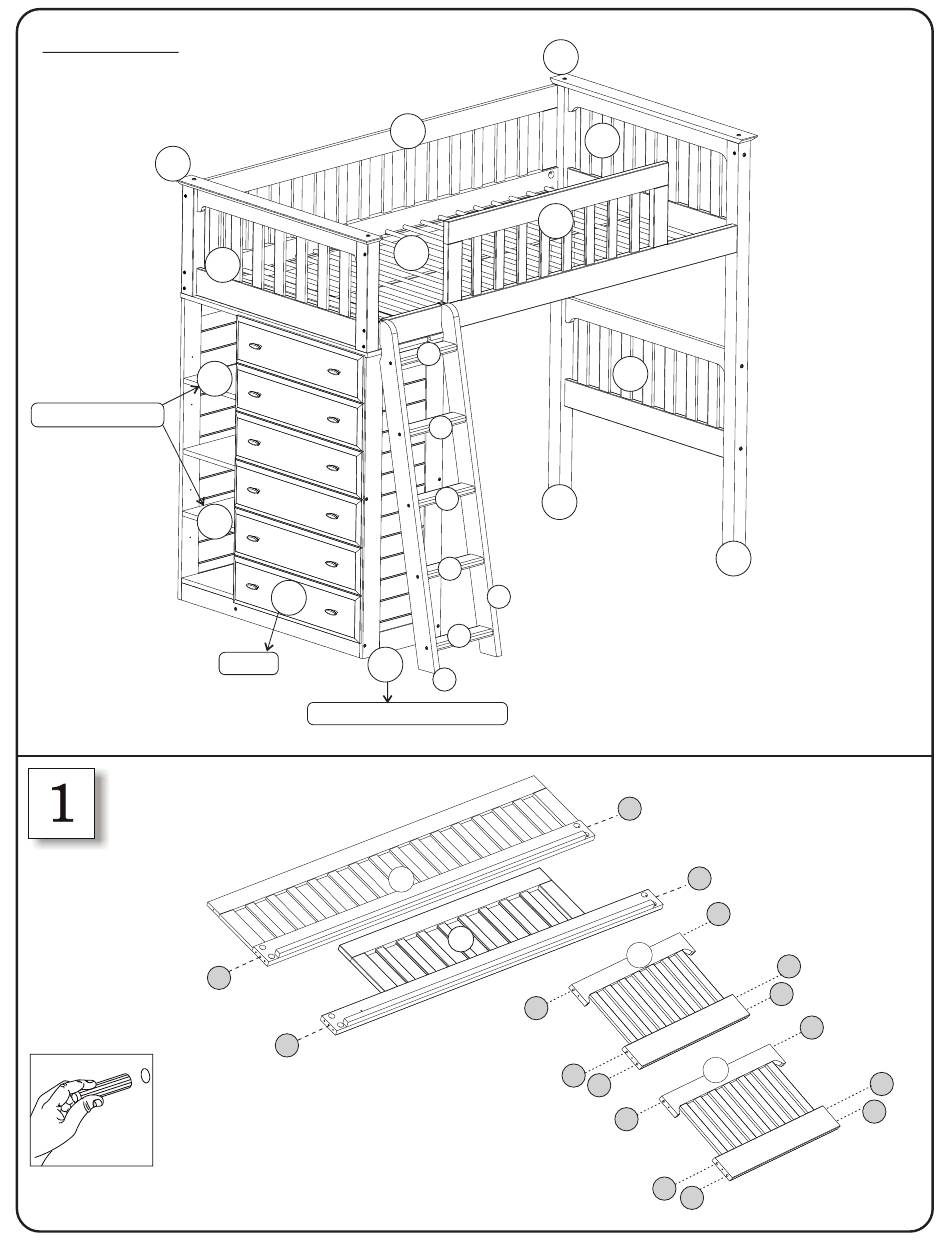 1