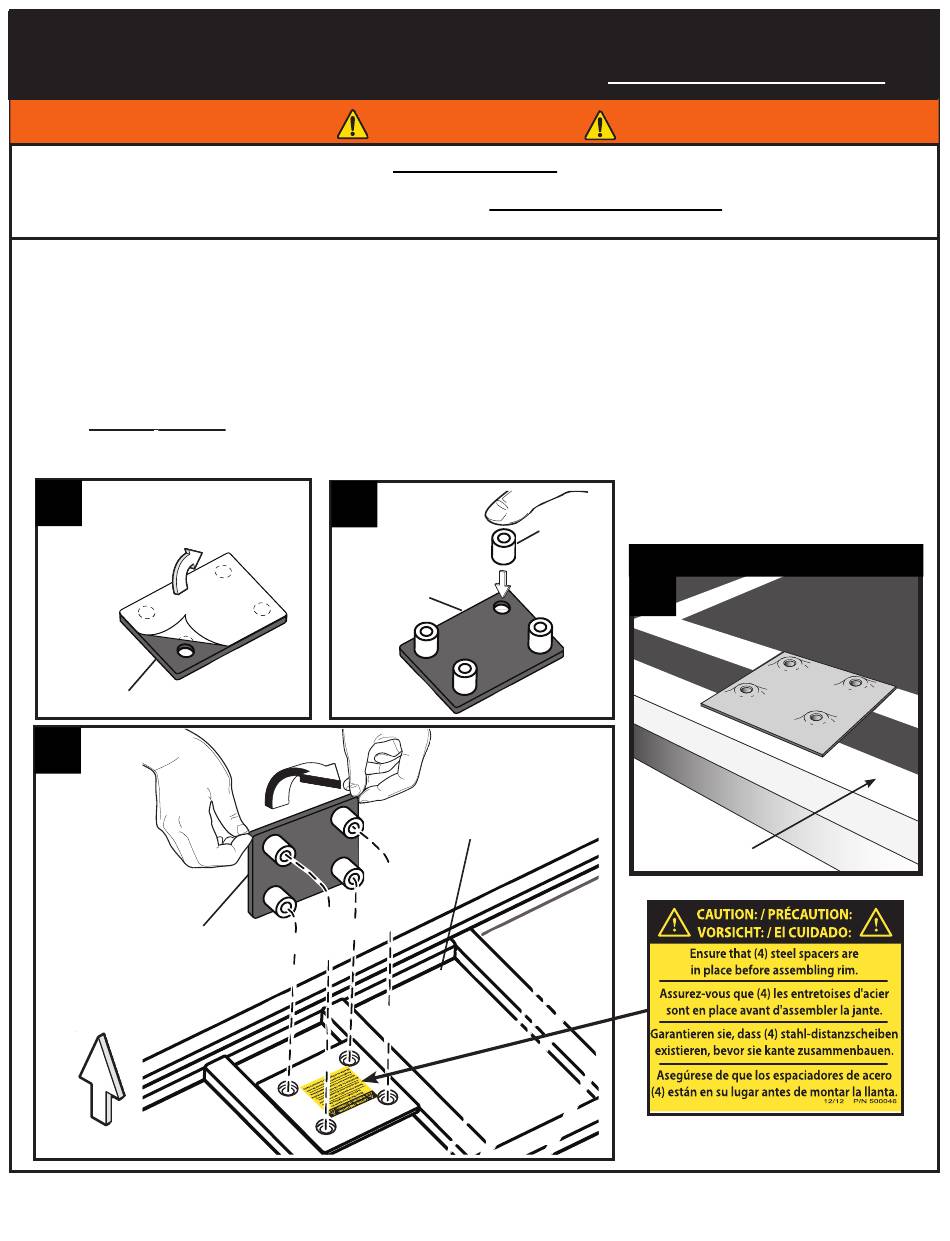 CAUTION: / PRÉCAUTION:
VORSICHT: / El CUIDADO:

Ensure that (4) steel spacers are in place before assembling rim.

Assurez-vous que (4) les entretoises d'acier sont en place avant d'assembler la jante.

Garantieren sie, dass (4) stahl-distanzscheiben existieren, bevor sie kante zusammenbauen.

Asegúrese de que los espaciadores de acero (4) están en su lugar antes de montar la llanta.

12/12 P/N 500046