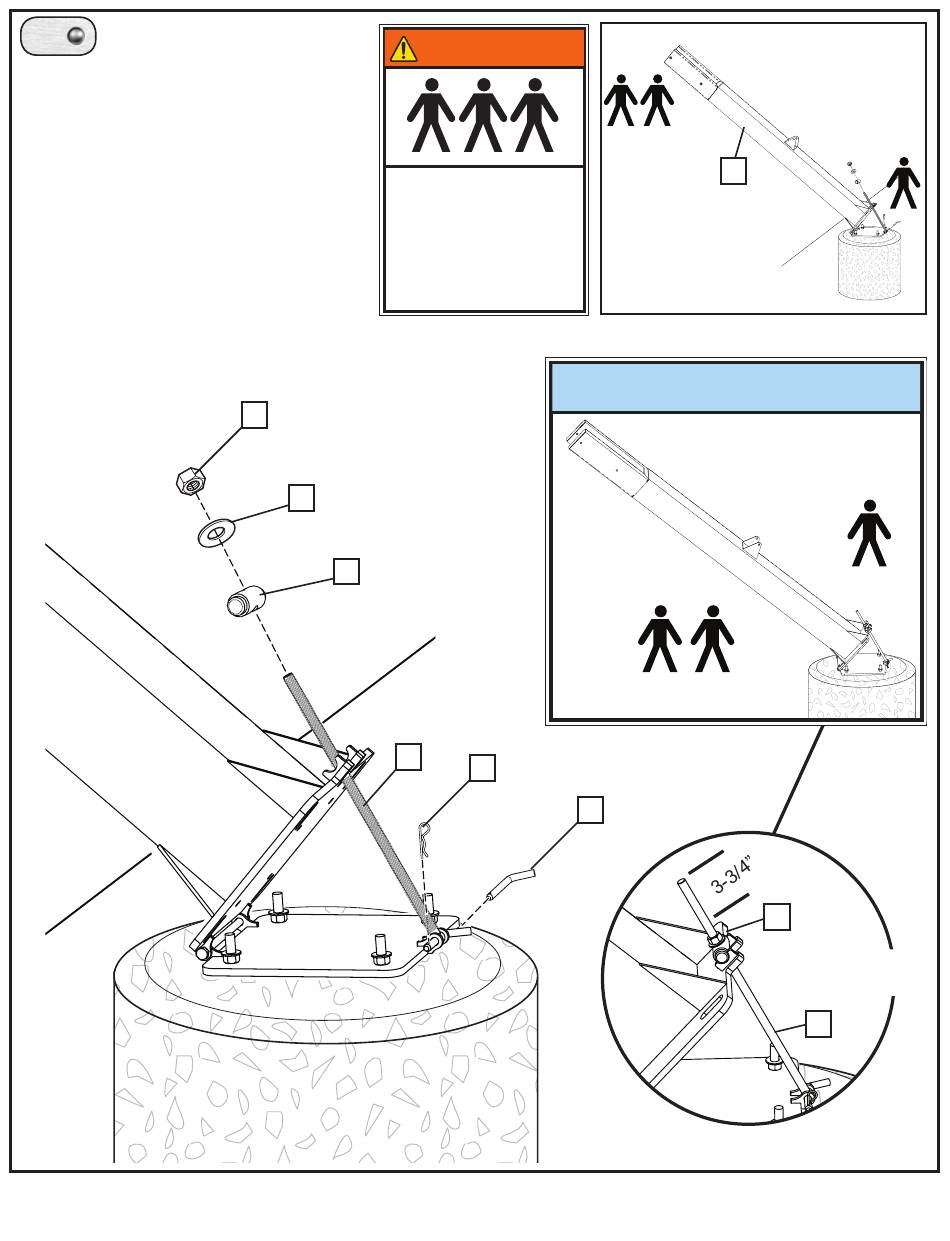 3-3/4"