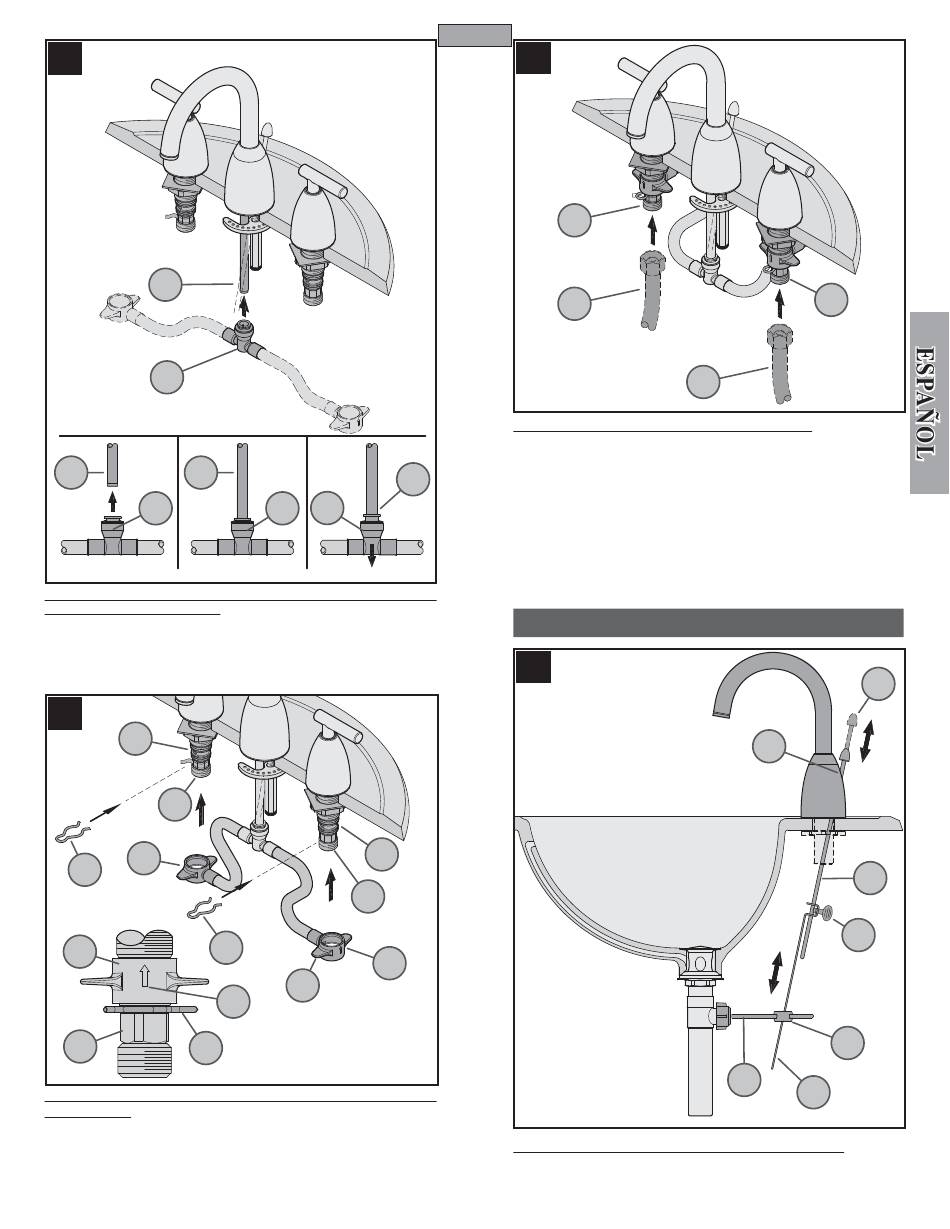 ESPAÑOL