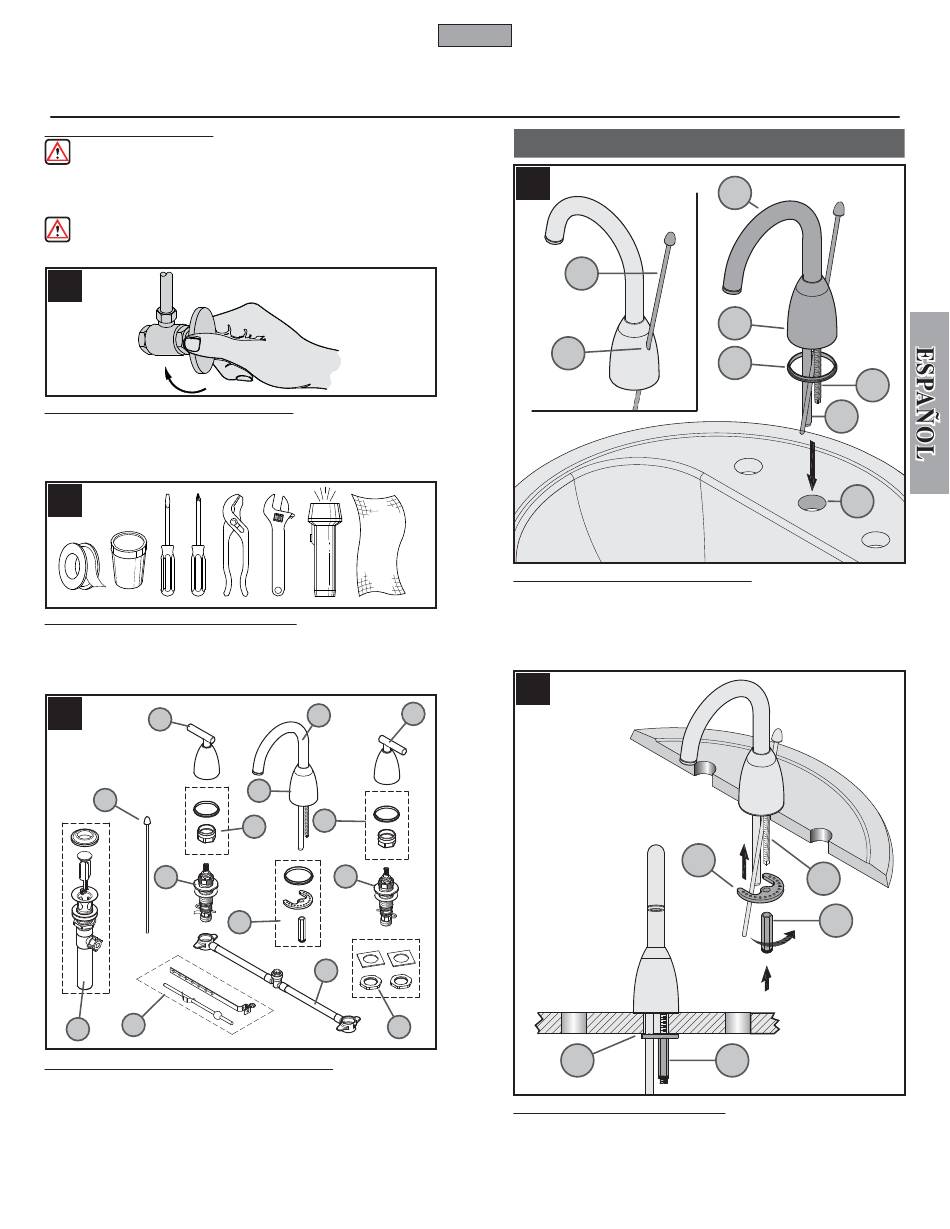 ESPAÑOL