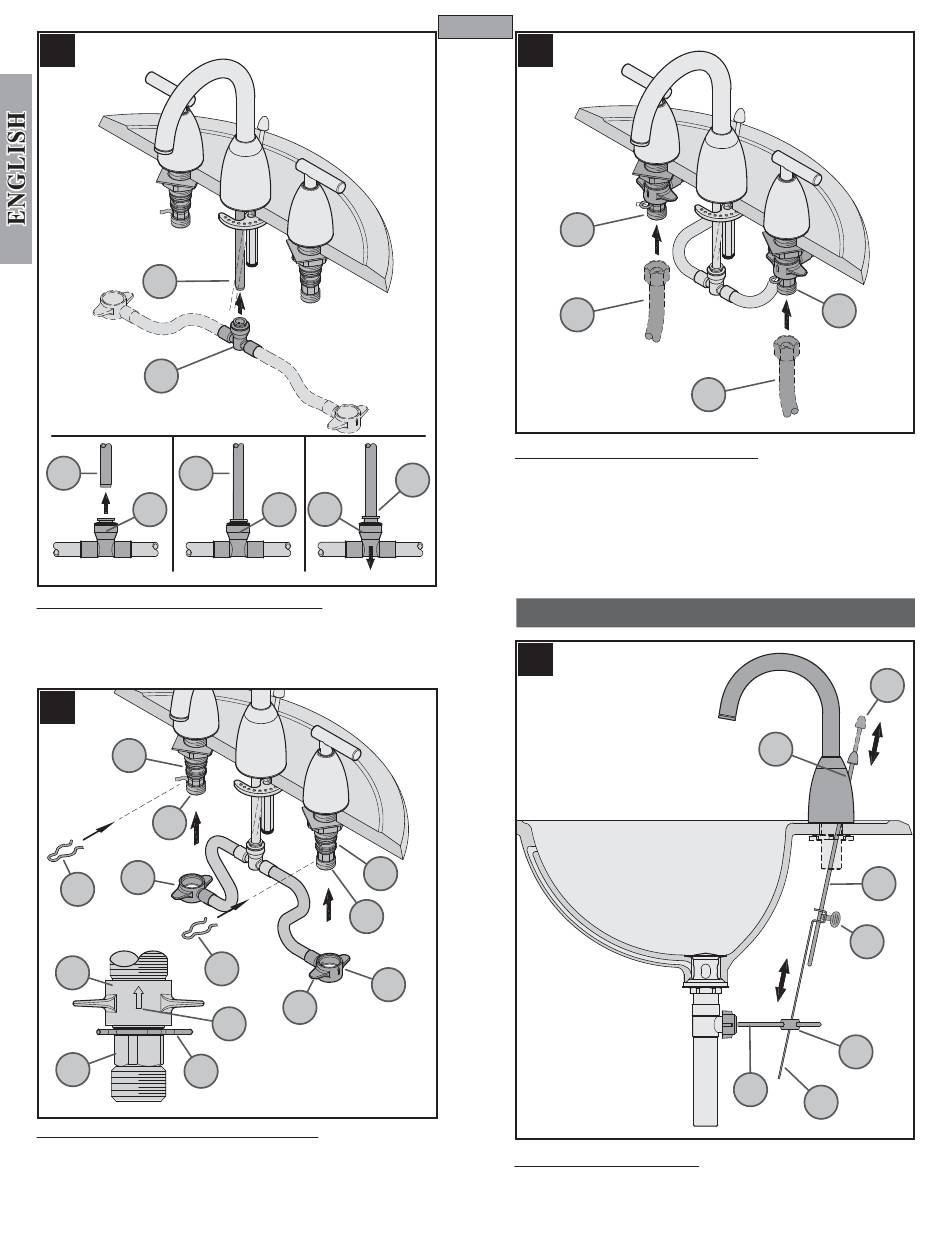 ENGLISH