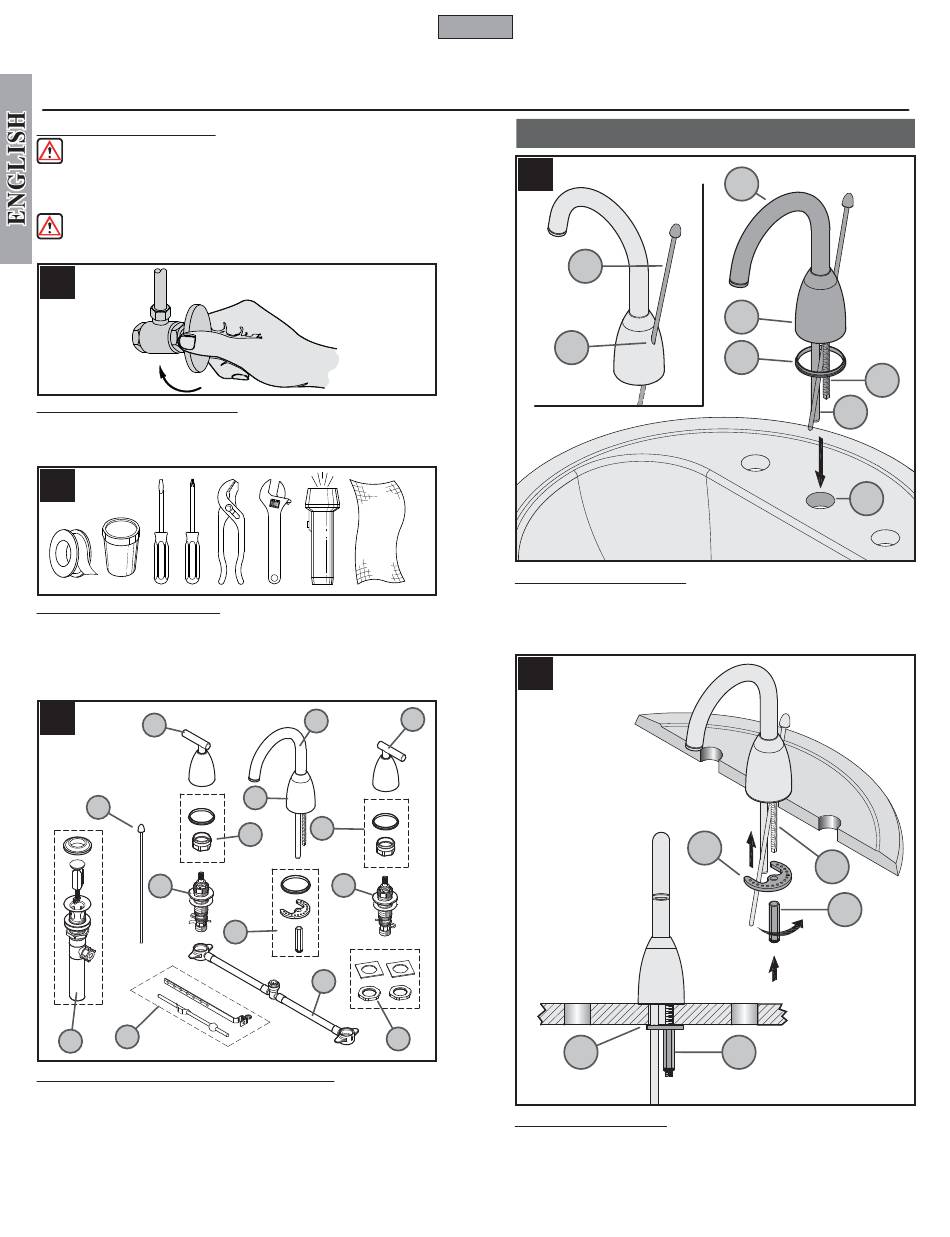 ENGLISH