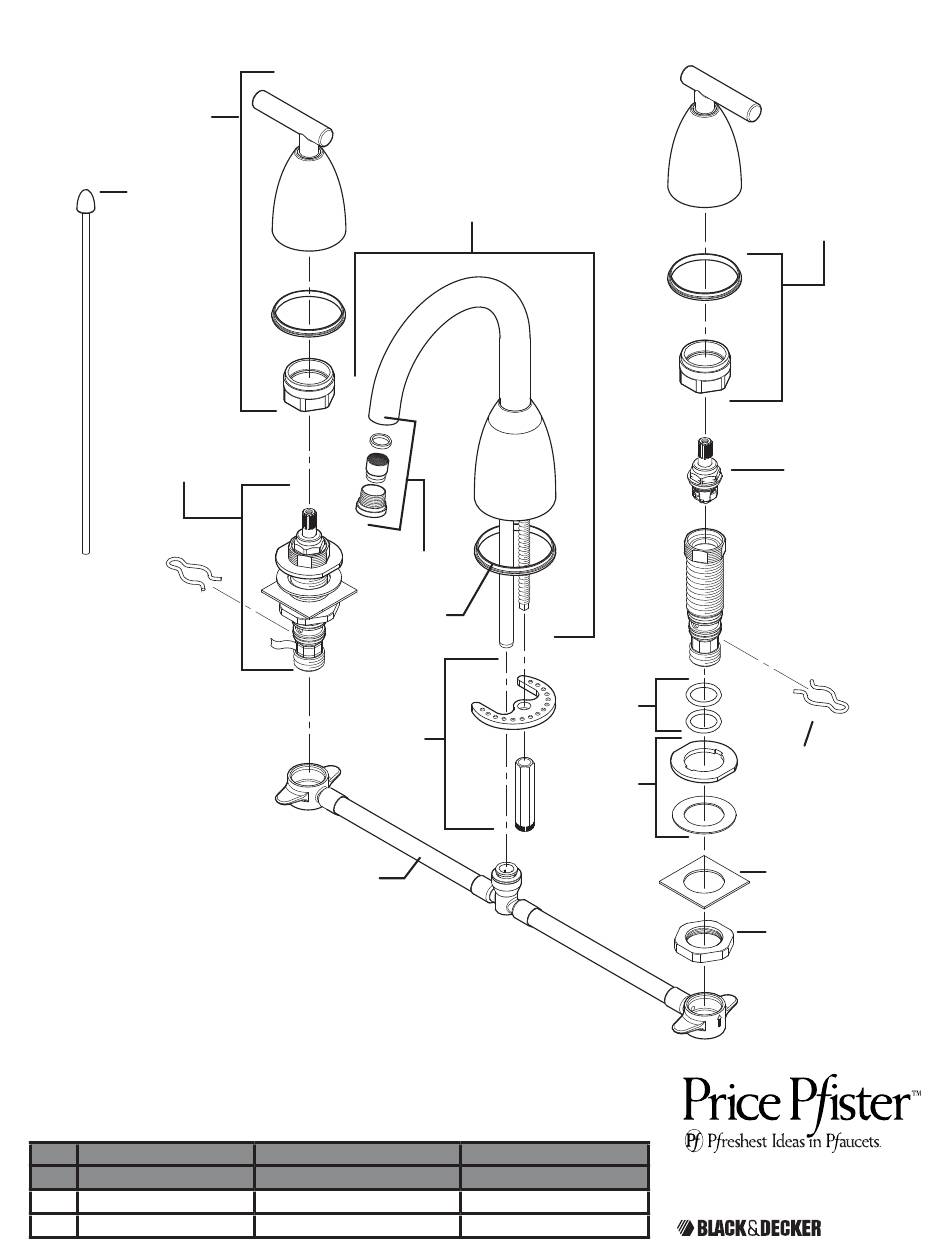 Price Pfister™
Pf Pfreshest Ideas in Pfaucets.

BLACK&DECKER