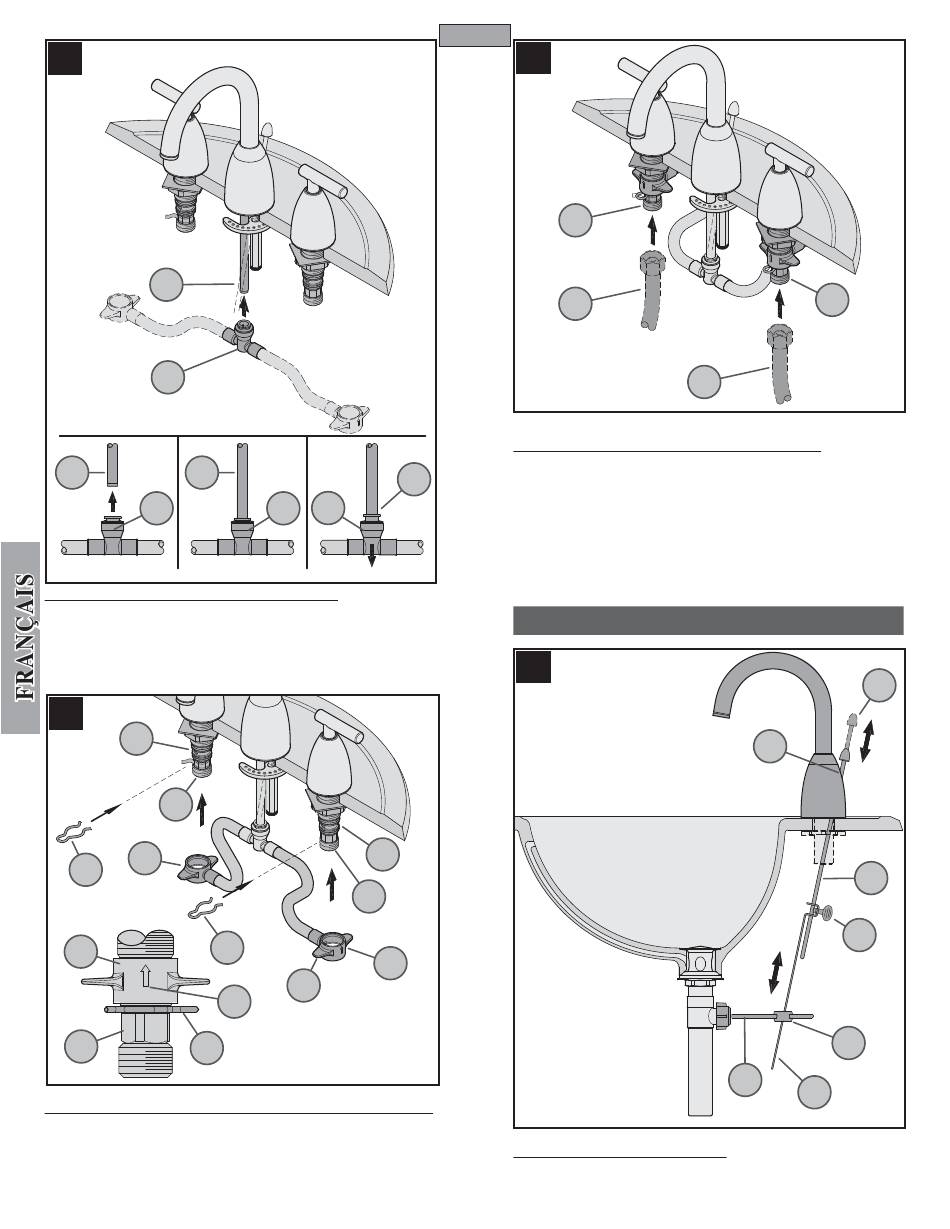 FRANÇAIS