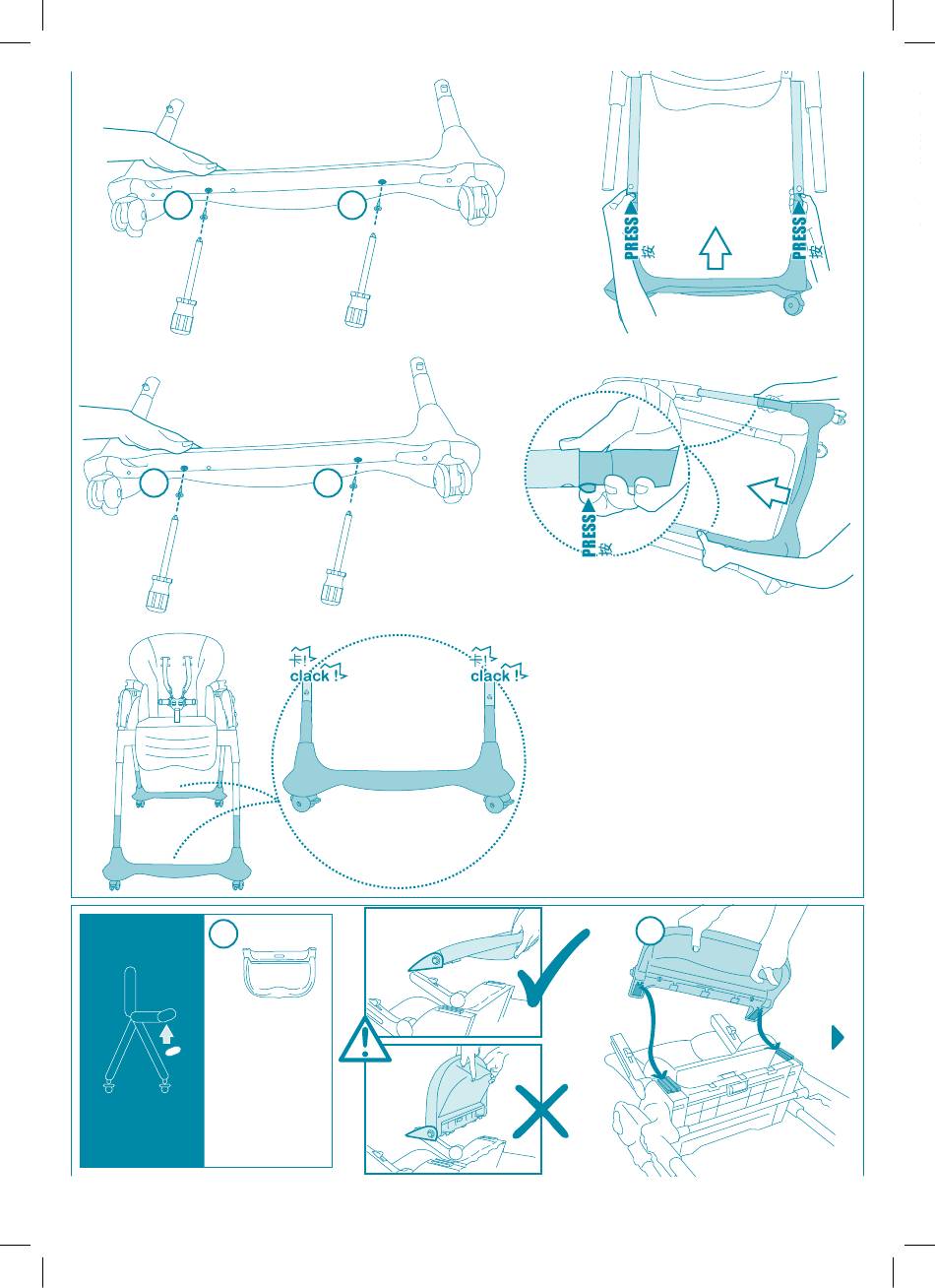 PRESS 按
PRESS 按
PRESS 按
卡!
clack !
卡!
clack !