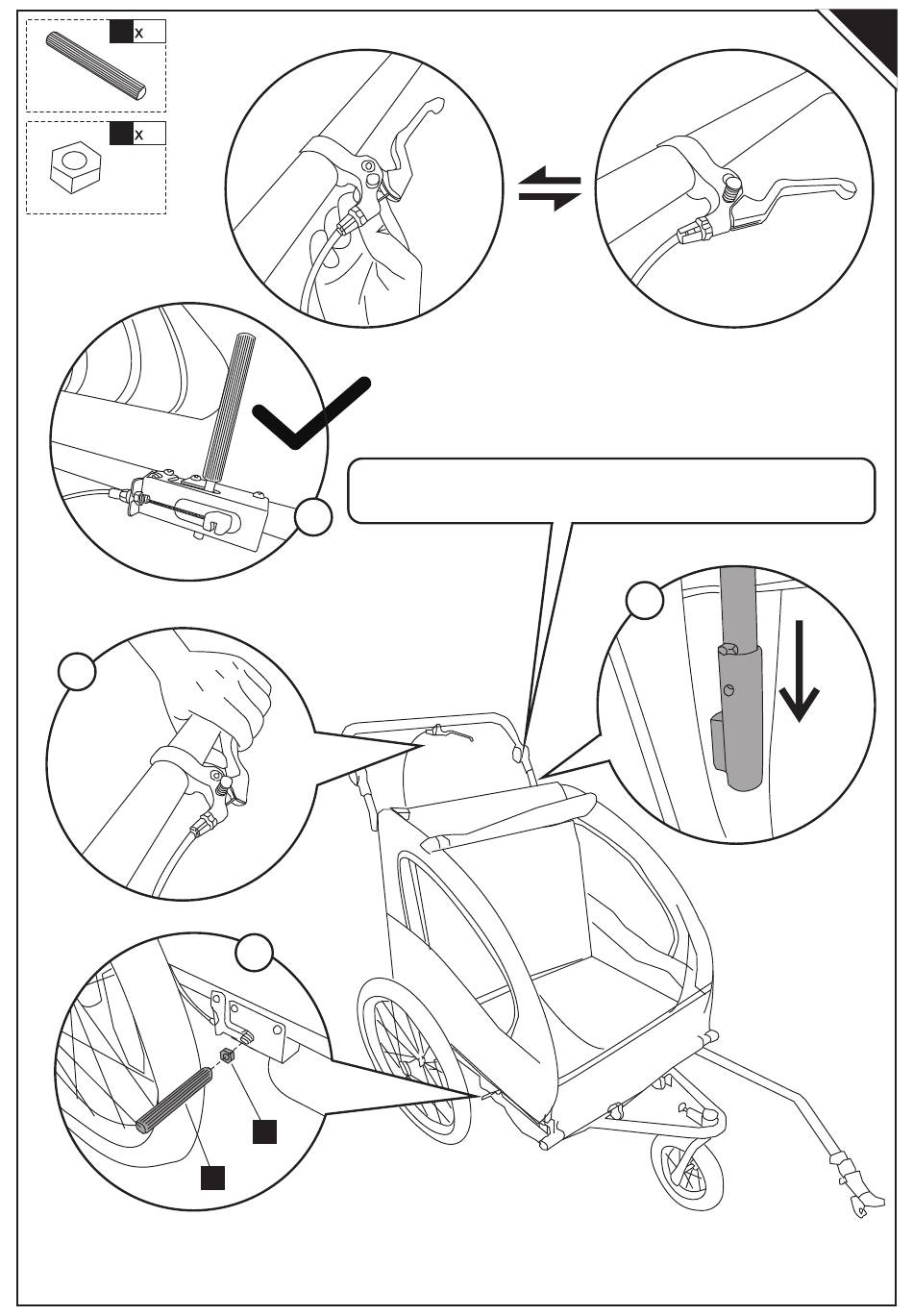 x

x