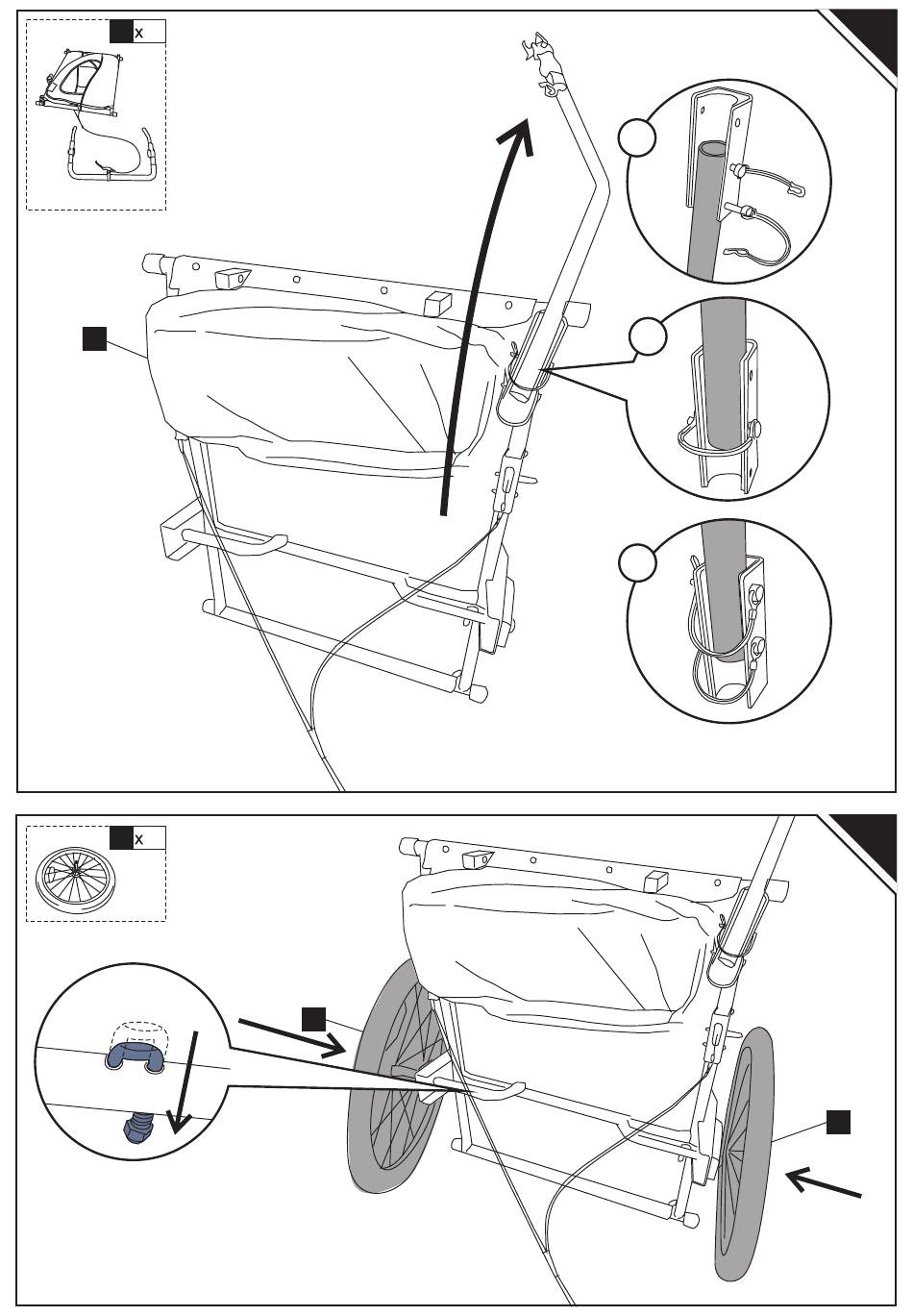 x

x