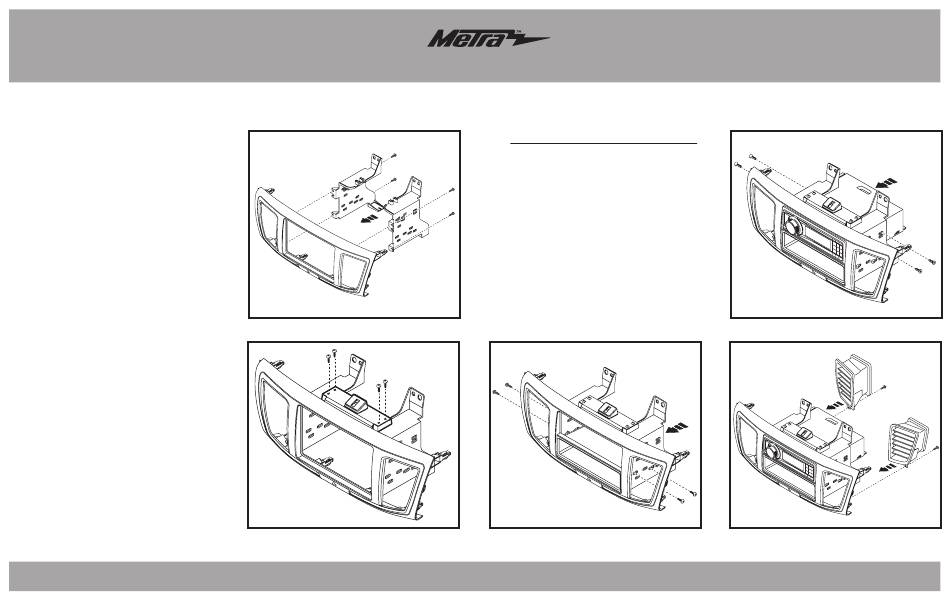 Metra