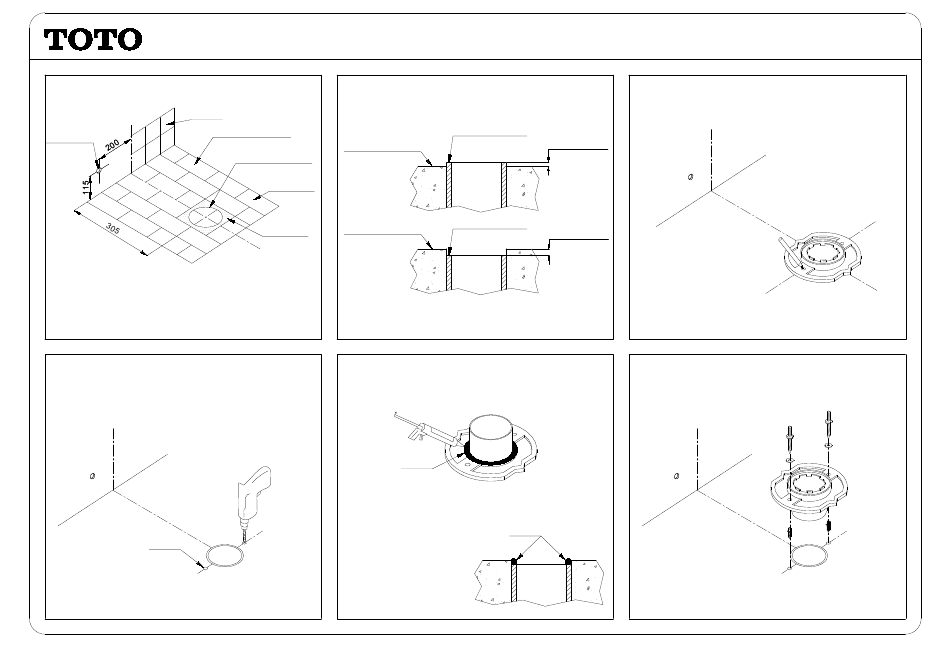 TOTO

200
115
305