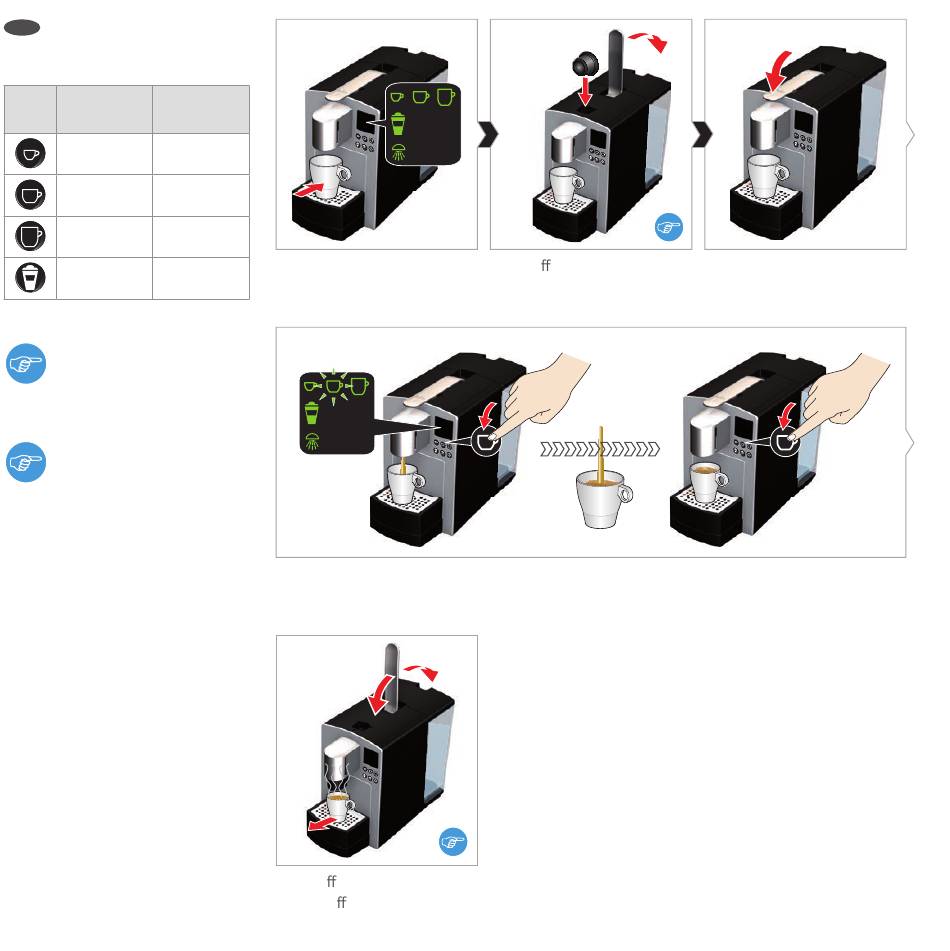 ff

ff
ff