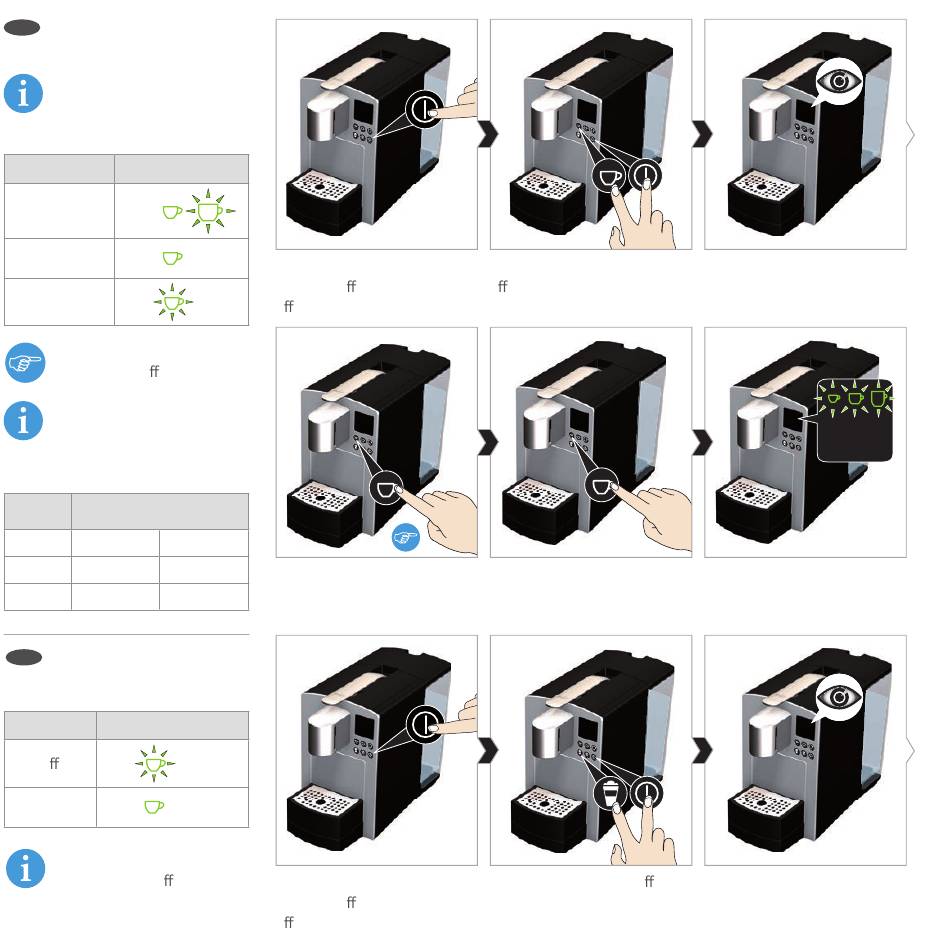 ff ff
ff

ff

ff

ff

ff
ff
ff