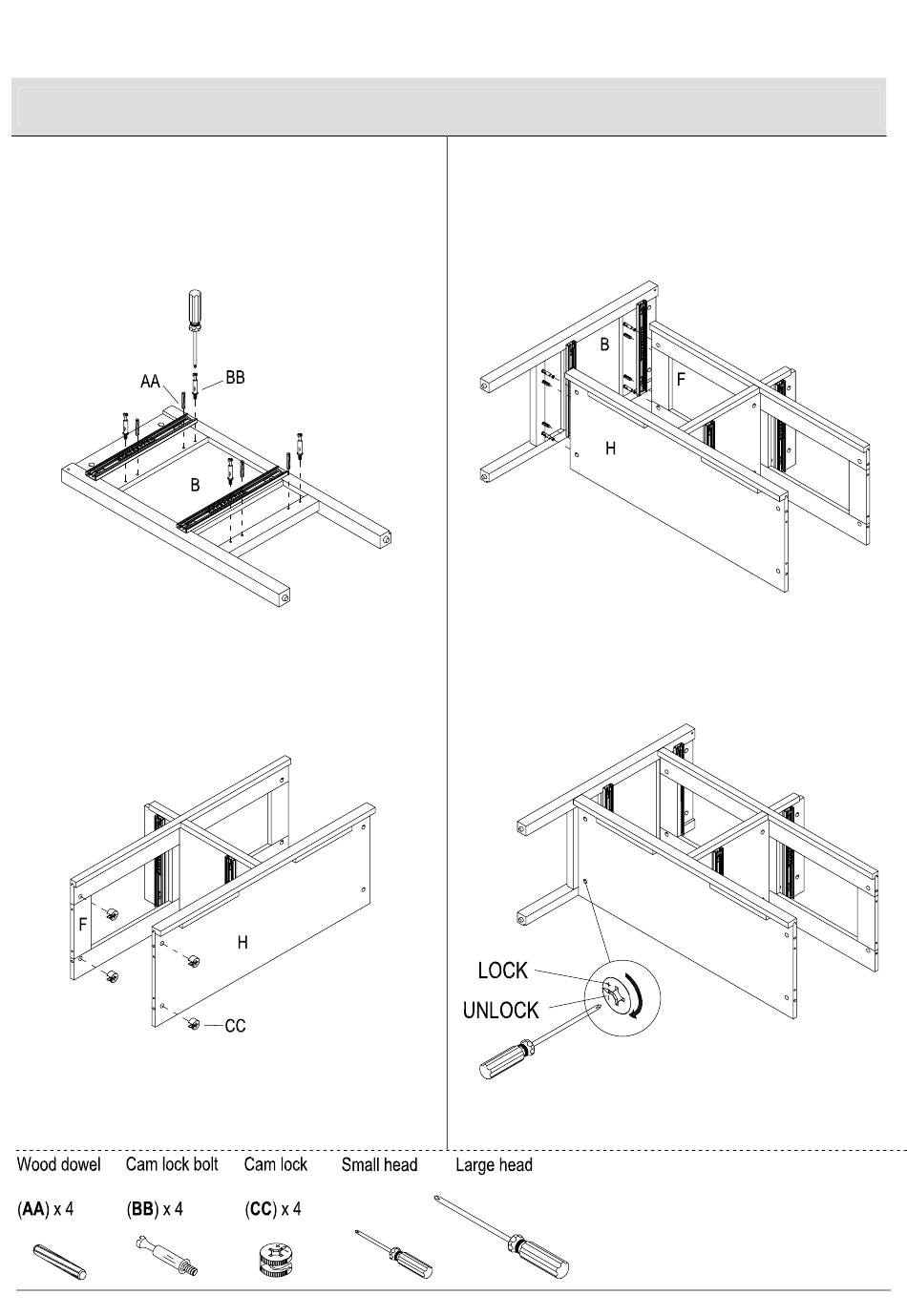 AA
BB
B

B
F
H

F
H
CC

LOCK
UNLOCK

Wood dowel
(**AA**) x 4

Cam lock bolt
(**BB**) x 4

Cam lock
(**CC**) x 4

Small head

Large head