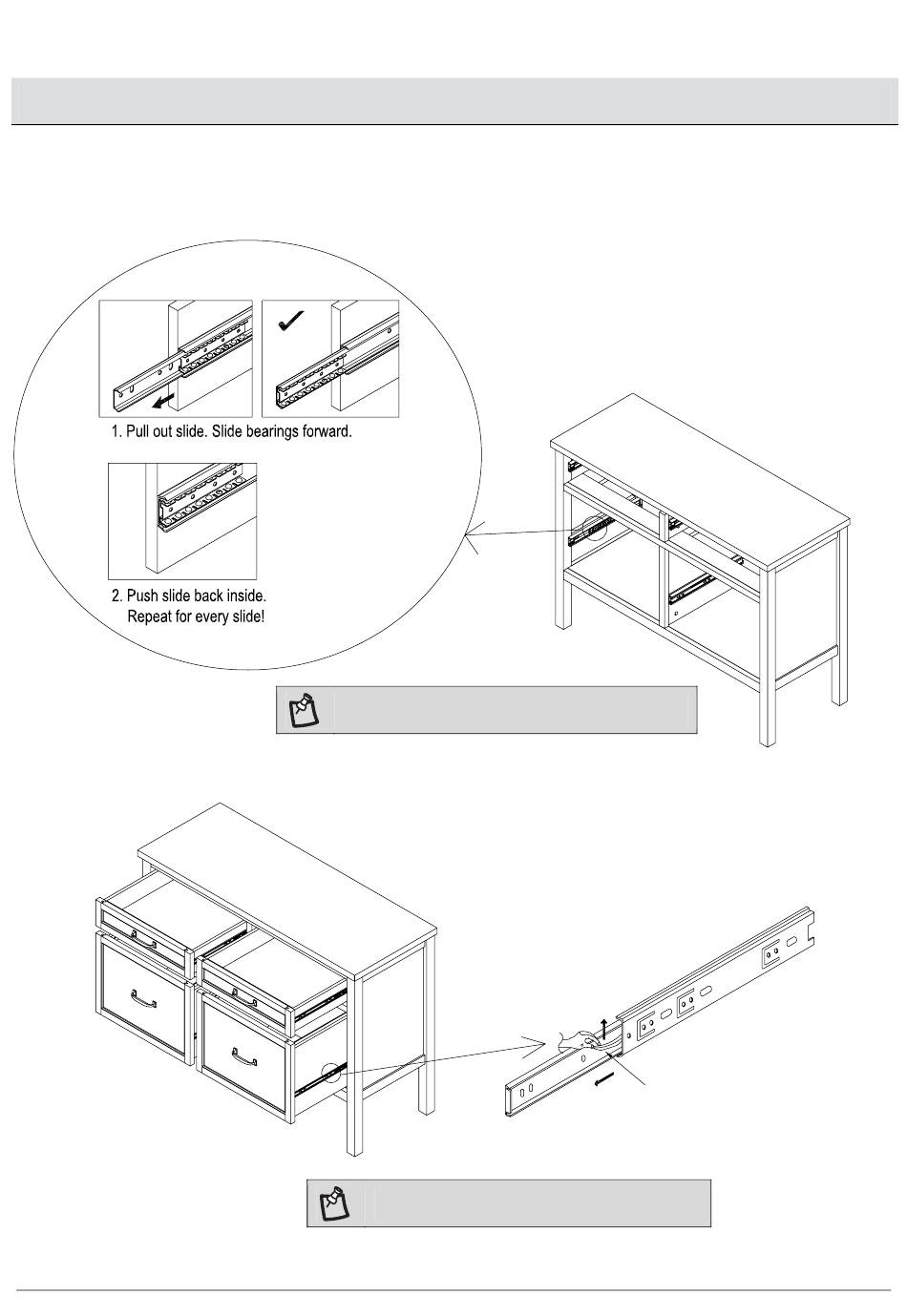 1. Pull out slide. Slide bearings forward.

2. Push slide back inside.
Repeat for every slide!