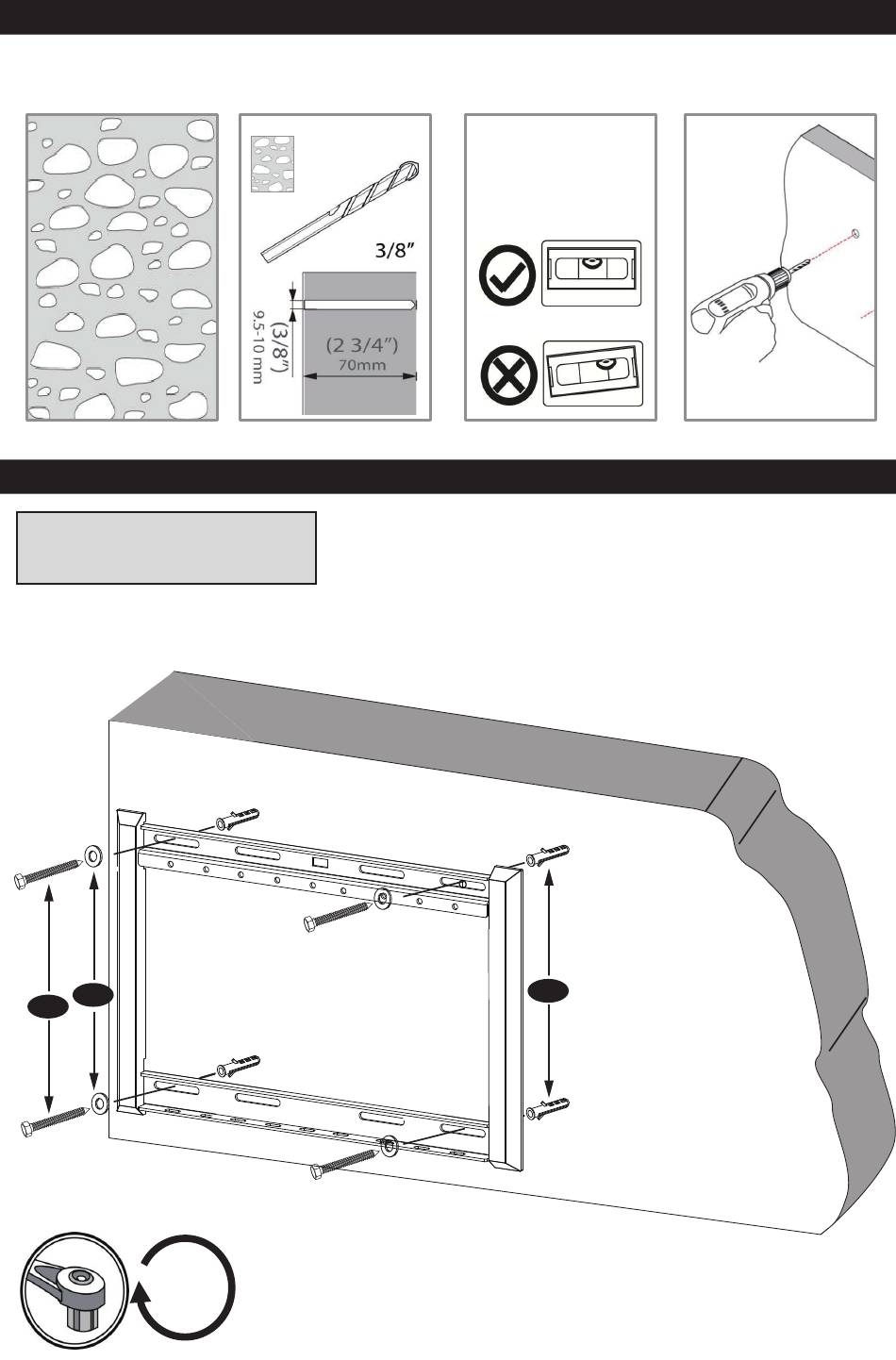 3/8"

(3/8")
9.5-10 mm

(2 3/4")
70mm