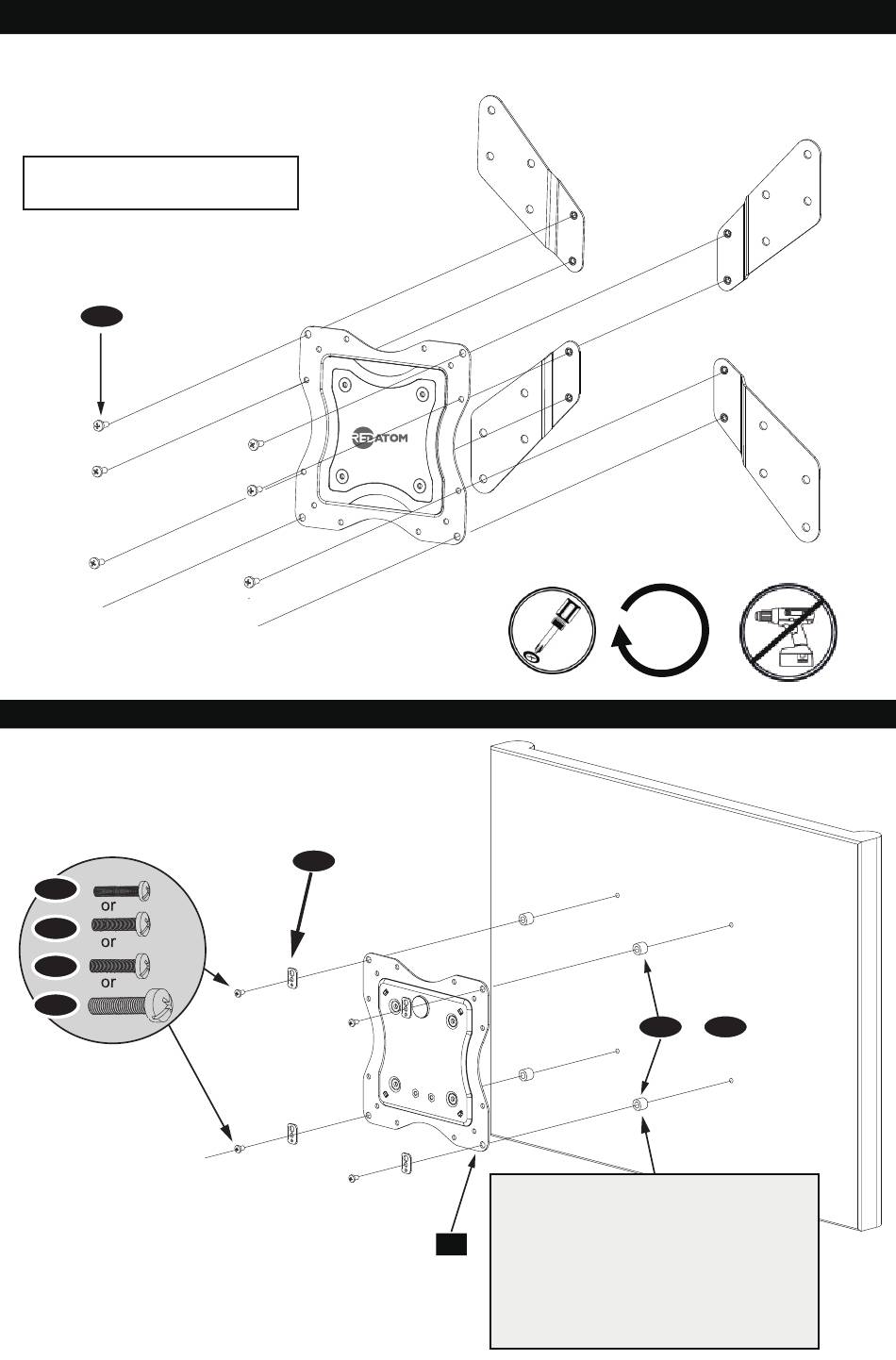 REDATOM

or
or
or