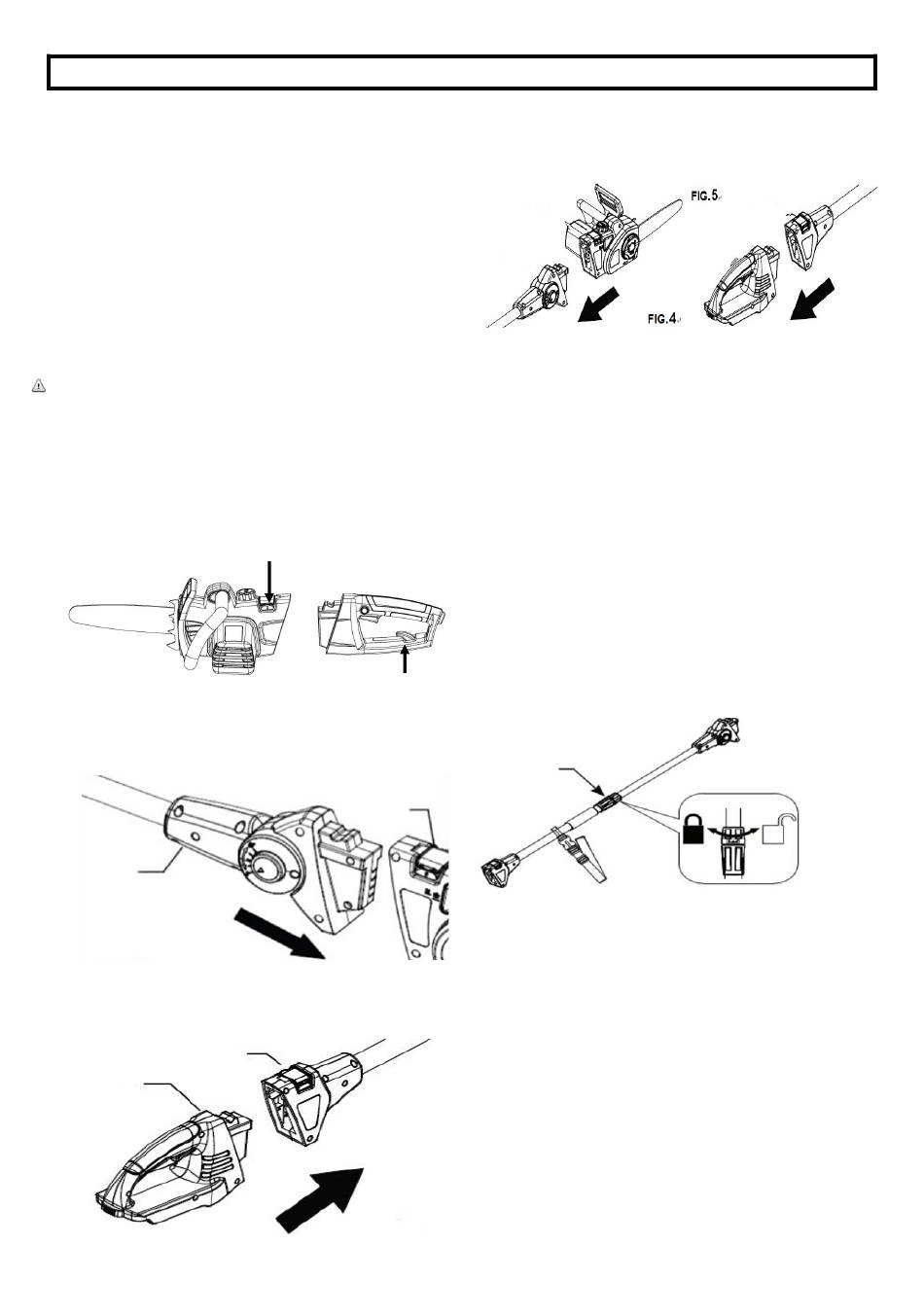 FIG.5

FIG.4