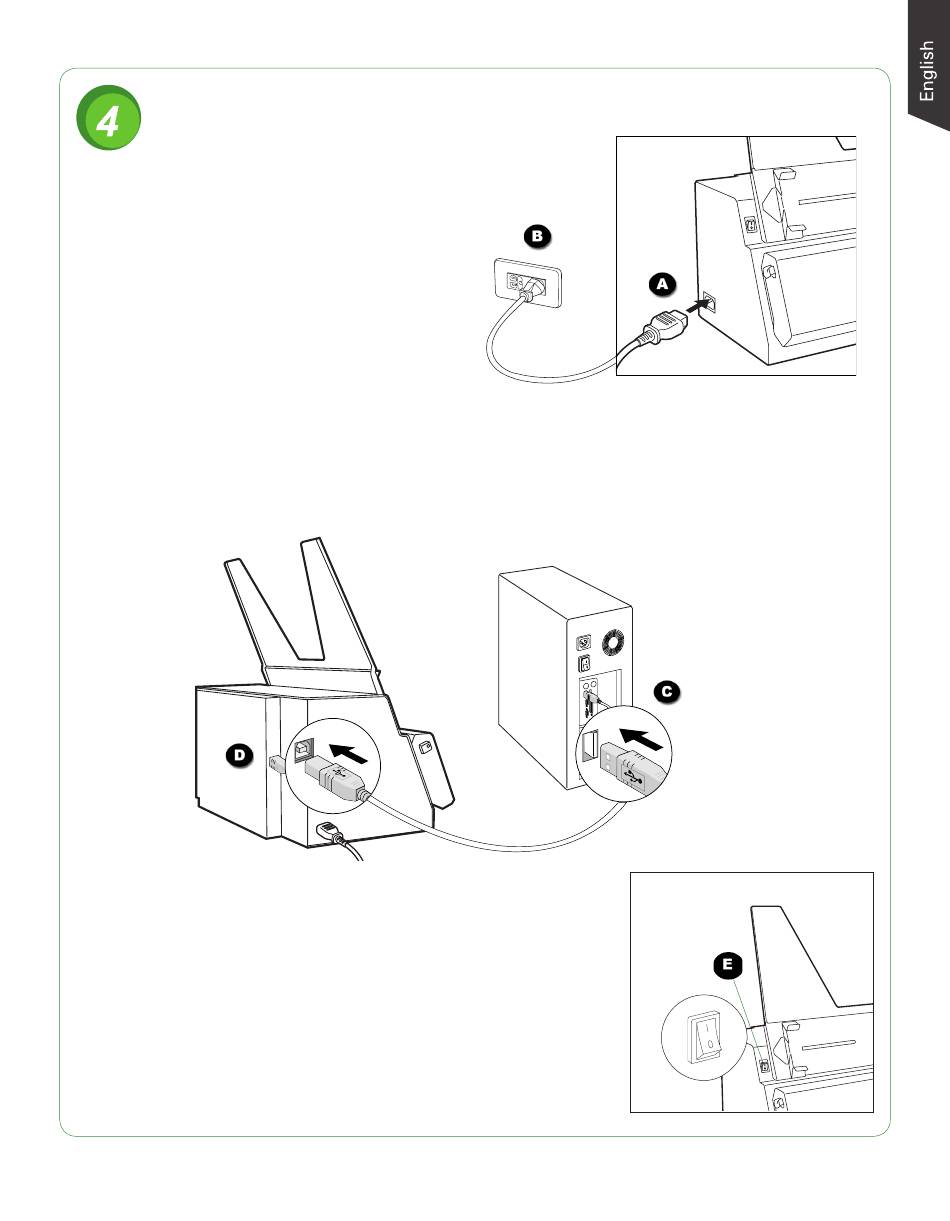 English

4

B

A

C

D

E