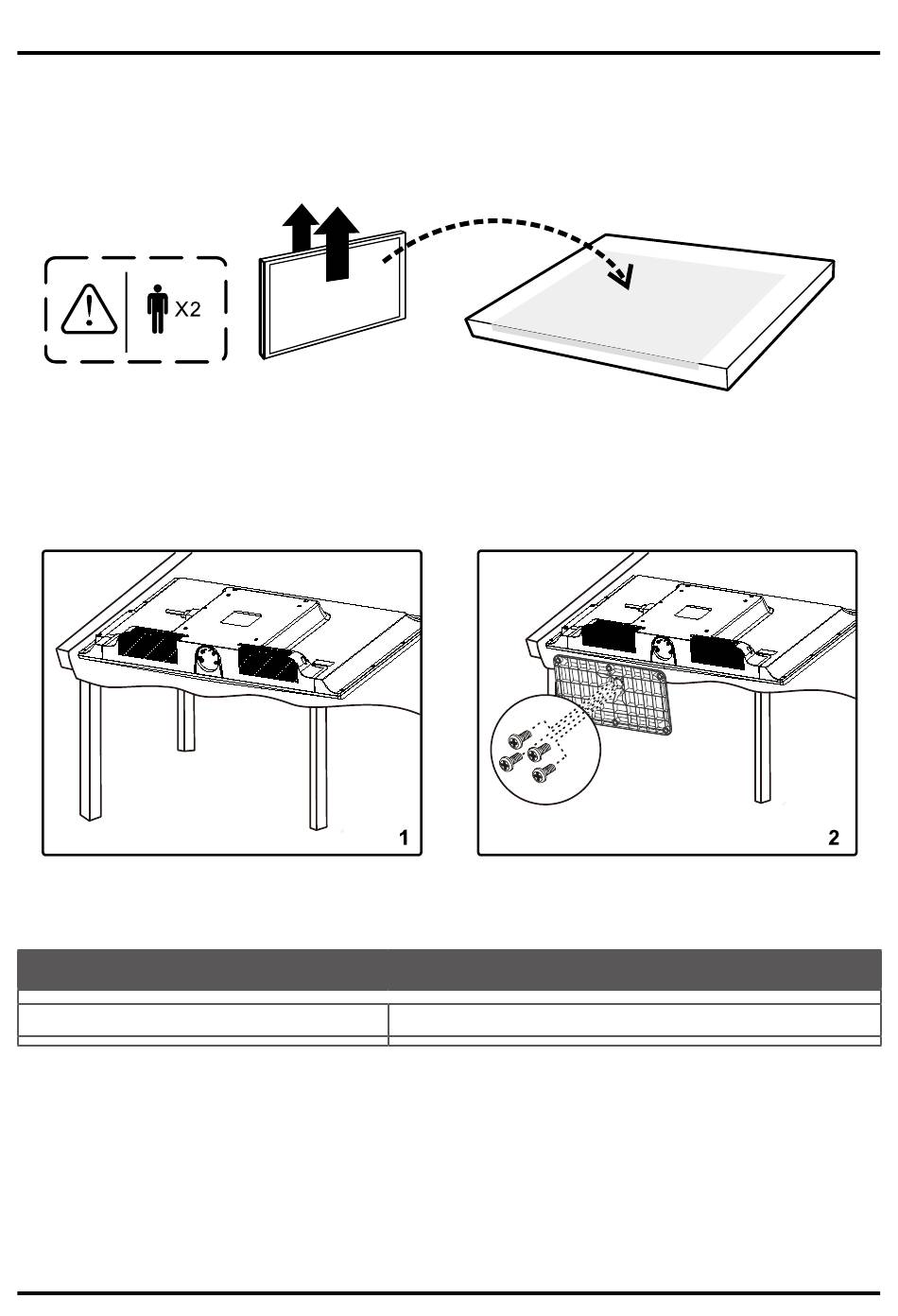 X2

1

2