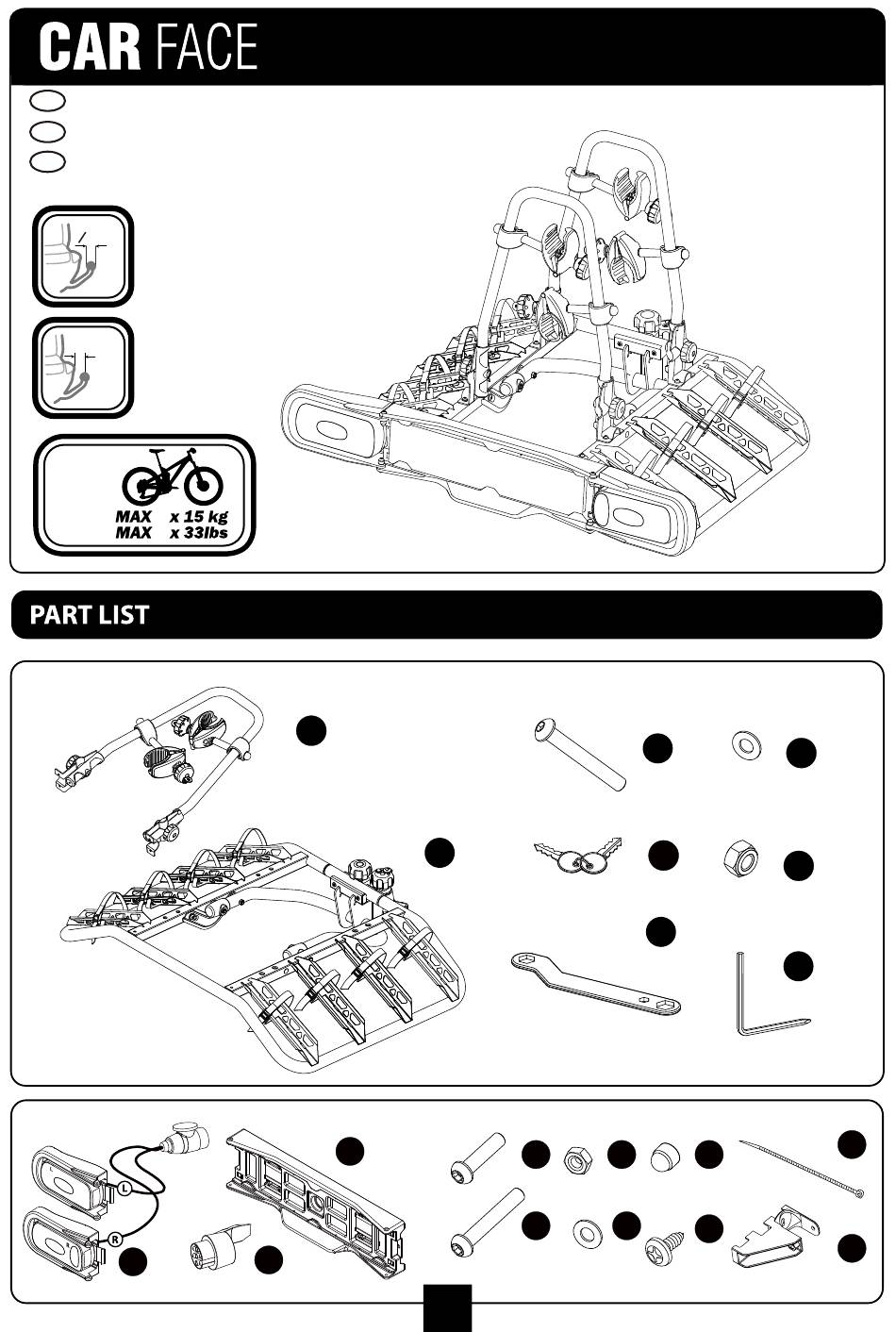 CAR FACE

MAX x 15 kg
MAX x 33lbs

PART LIST

L

R