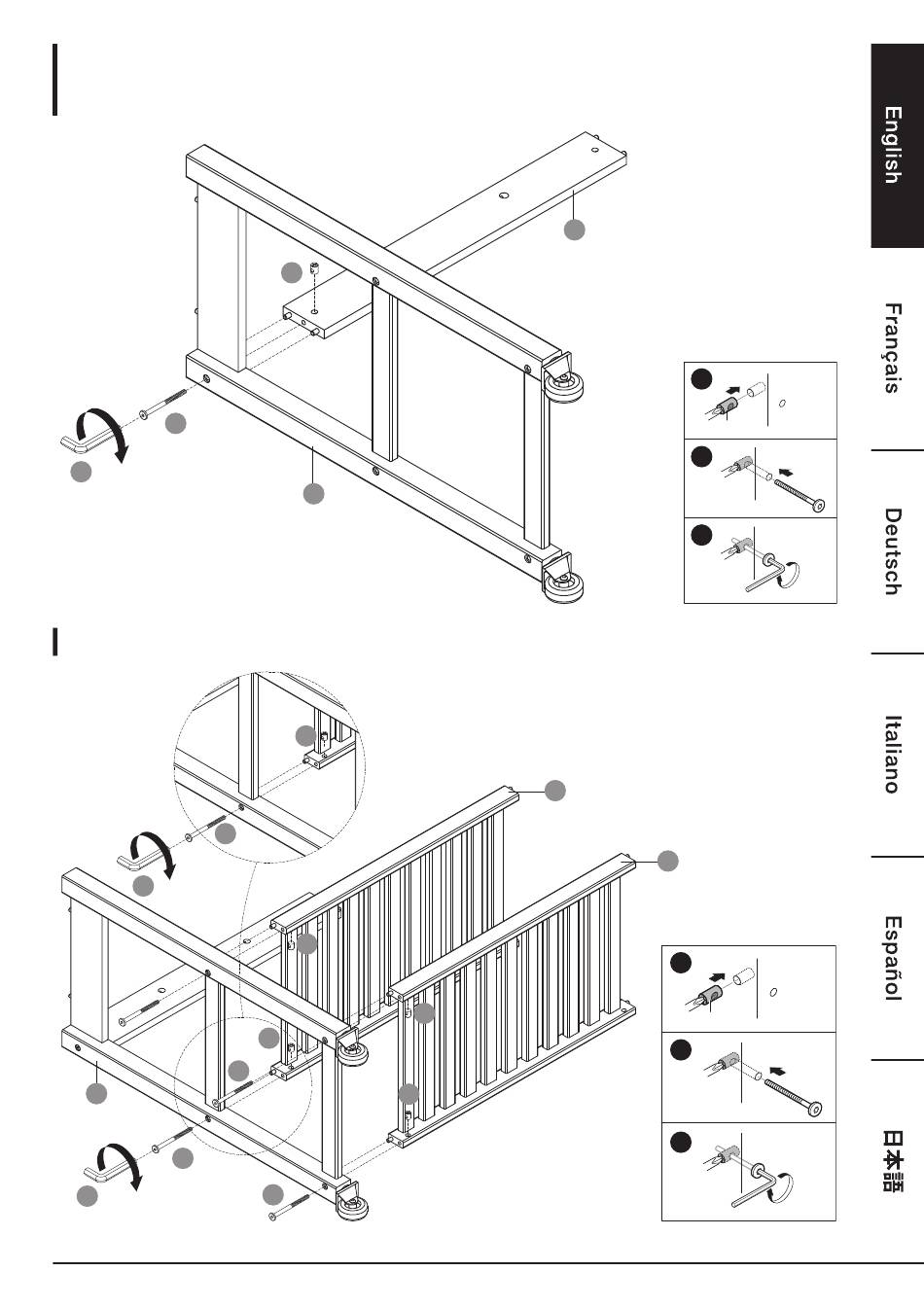 English

Français

Deutsch

Italiano

Español

日本語