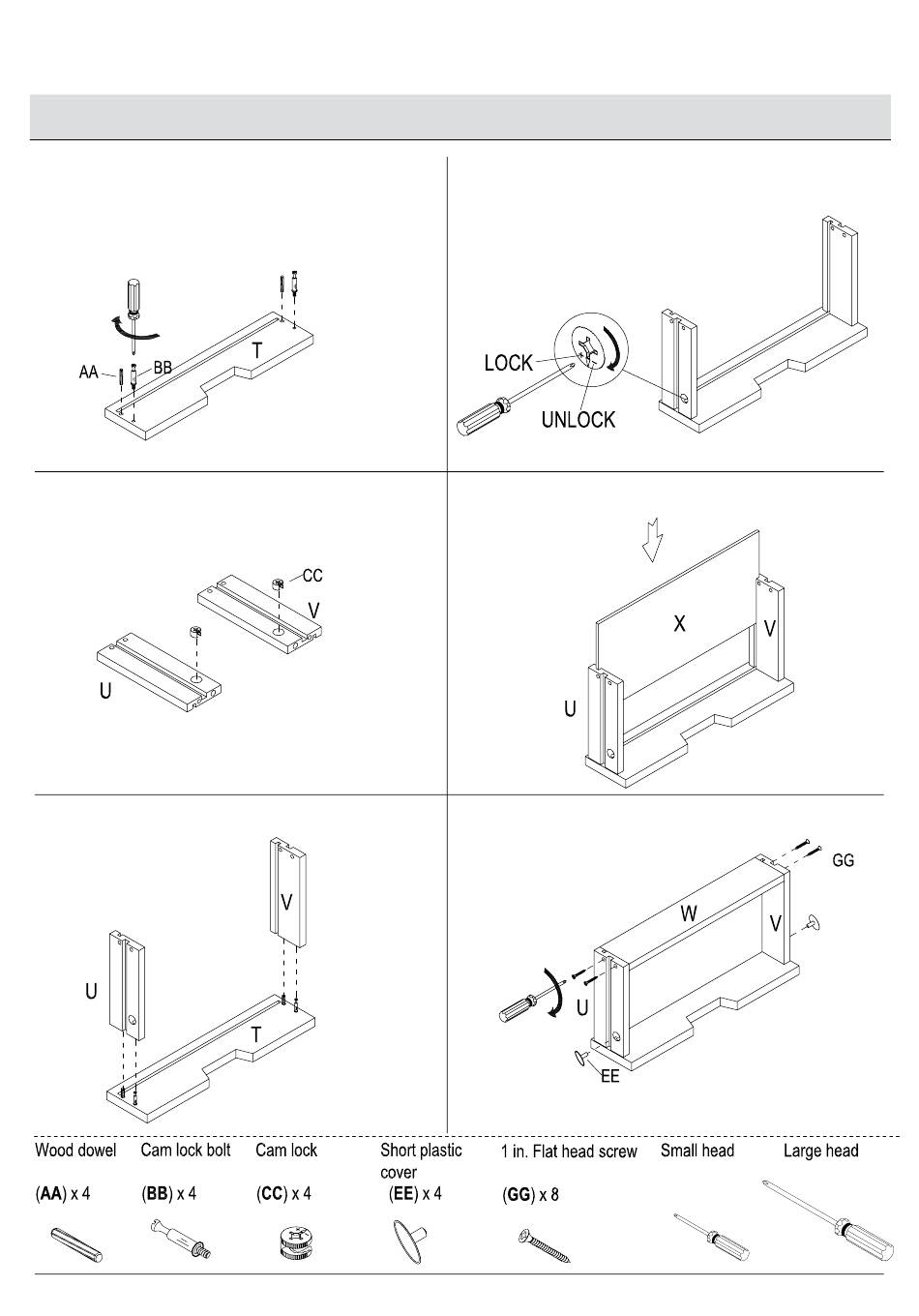 AA
BB
T

LOCK
UNLOCK

CC
V
U

X
V
U

V
U
T

GG
W
V
U
EE

Wood dowel
(**AA**) x 4

Cam lock bolt
(**BB**) x 4

Cam lock
(**CC**) x 4

Short plastic cover
(**EE**) x 4

1 in. Flat head screw
(**GG**) x 8

Small head

Large head