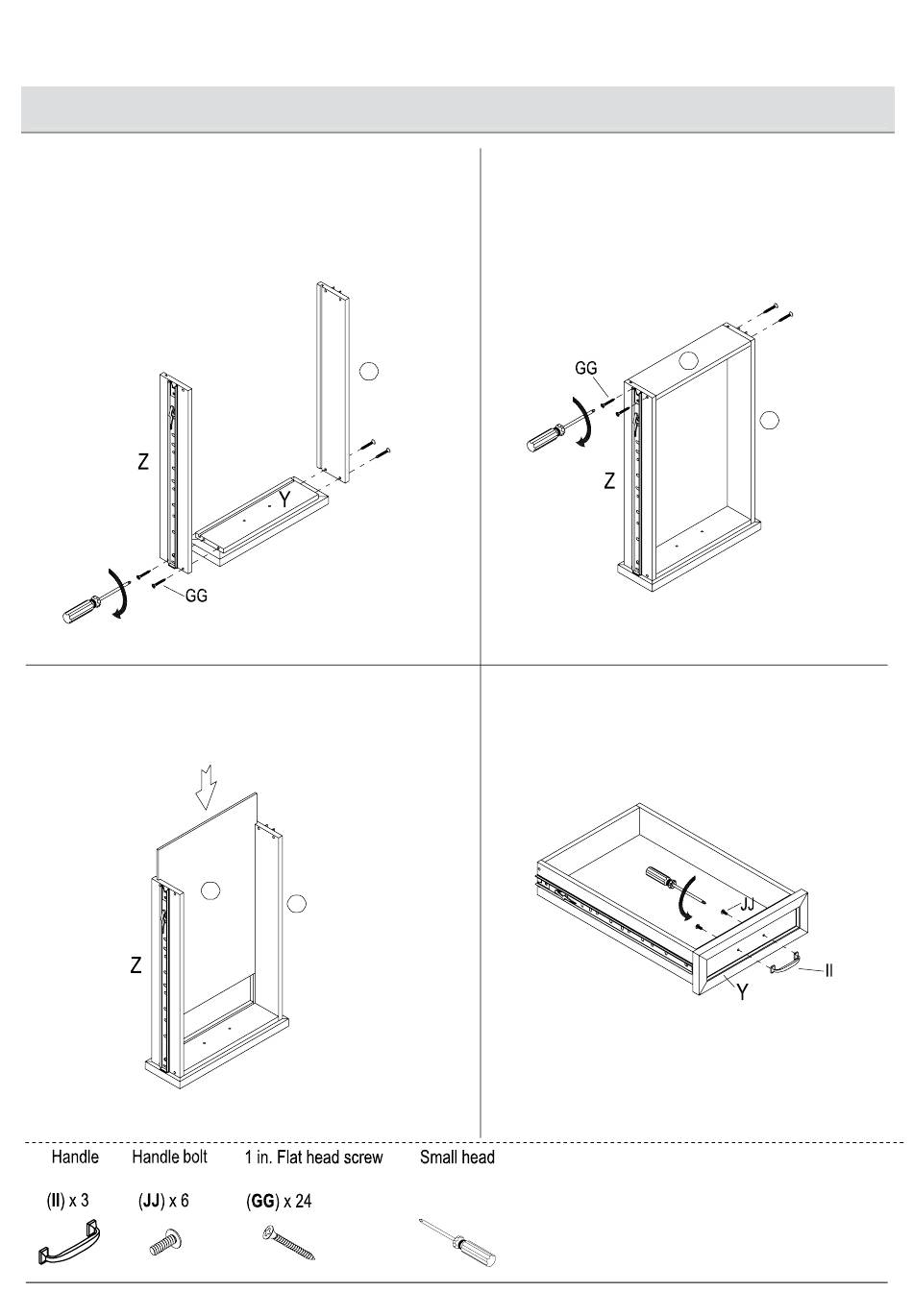 Z

Y

GG

GG

Z

Z

JJ

II

Y

Handle

(II) x 3

Handle bolt

(JJ) x 6

1 in. Flat head screw

(GG) x 24

Small head