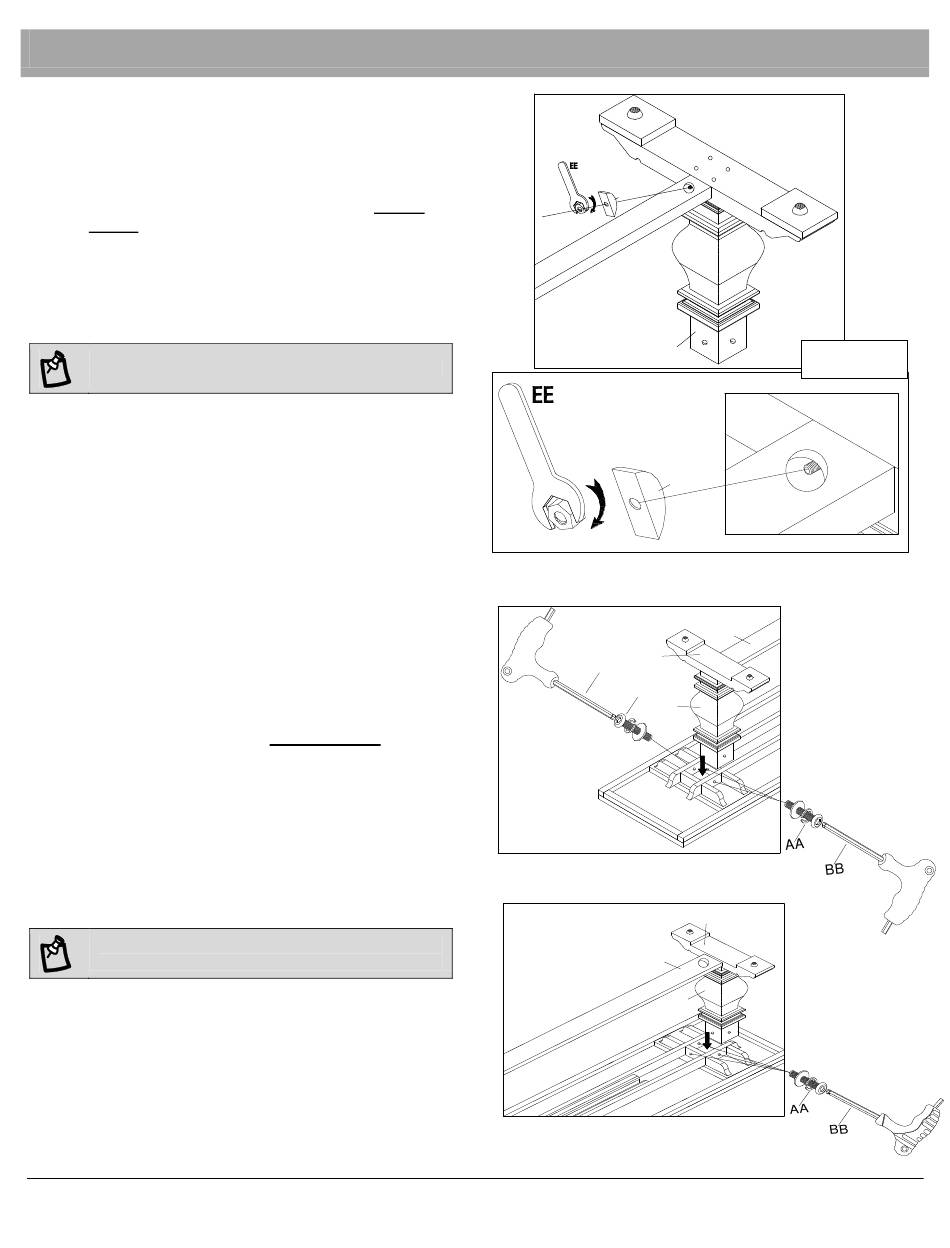 EE

EE

AA

BB

AA

BB