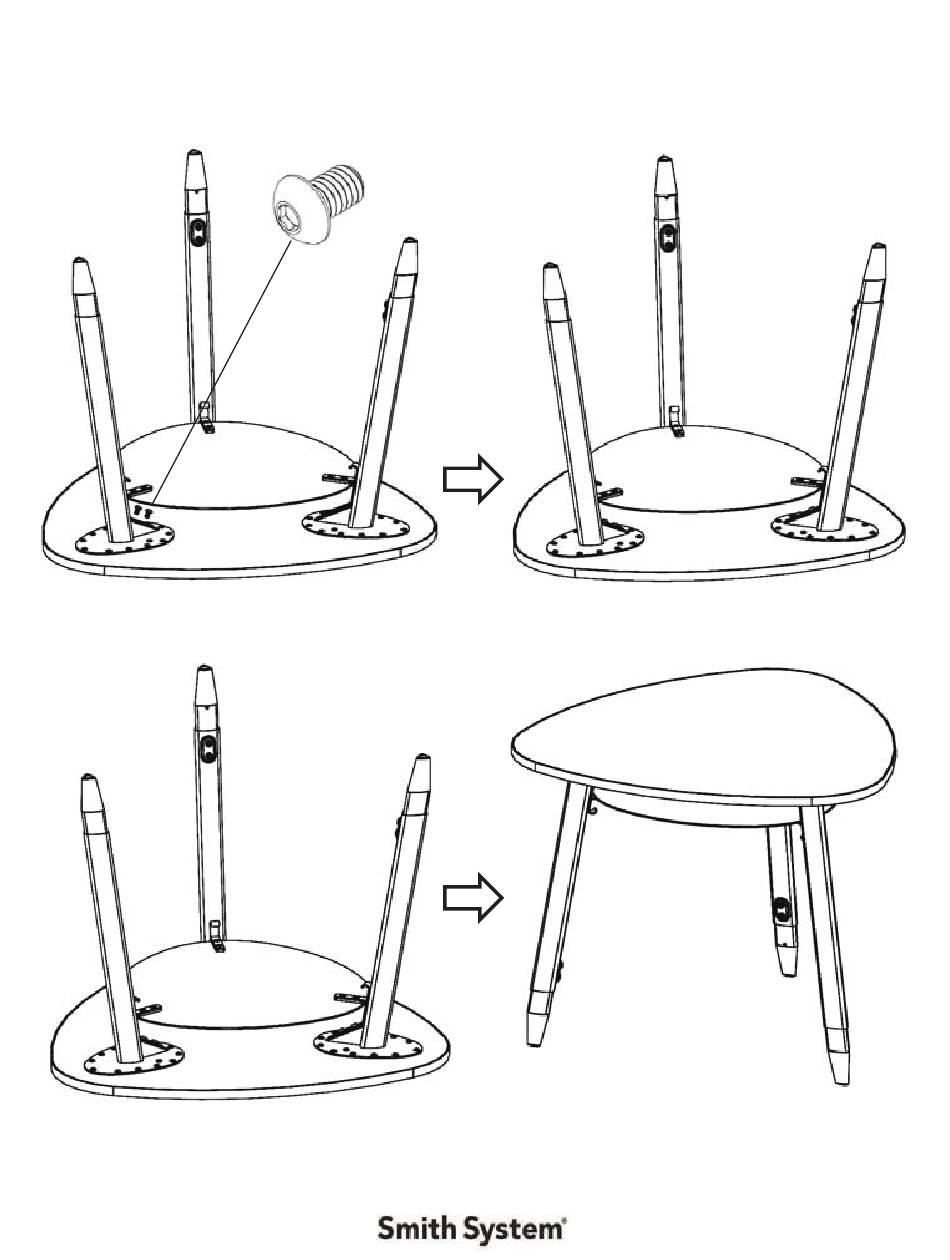 Smith System®