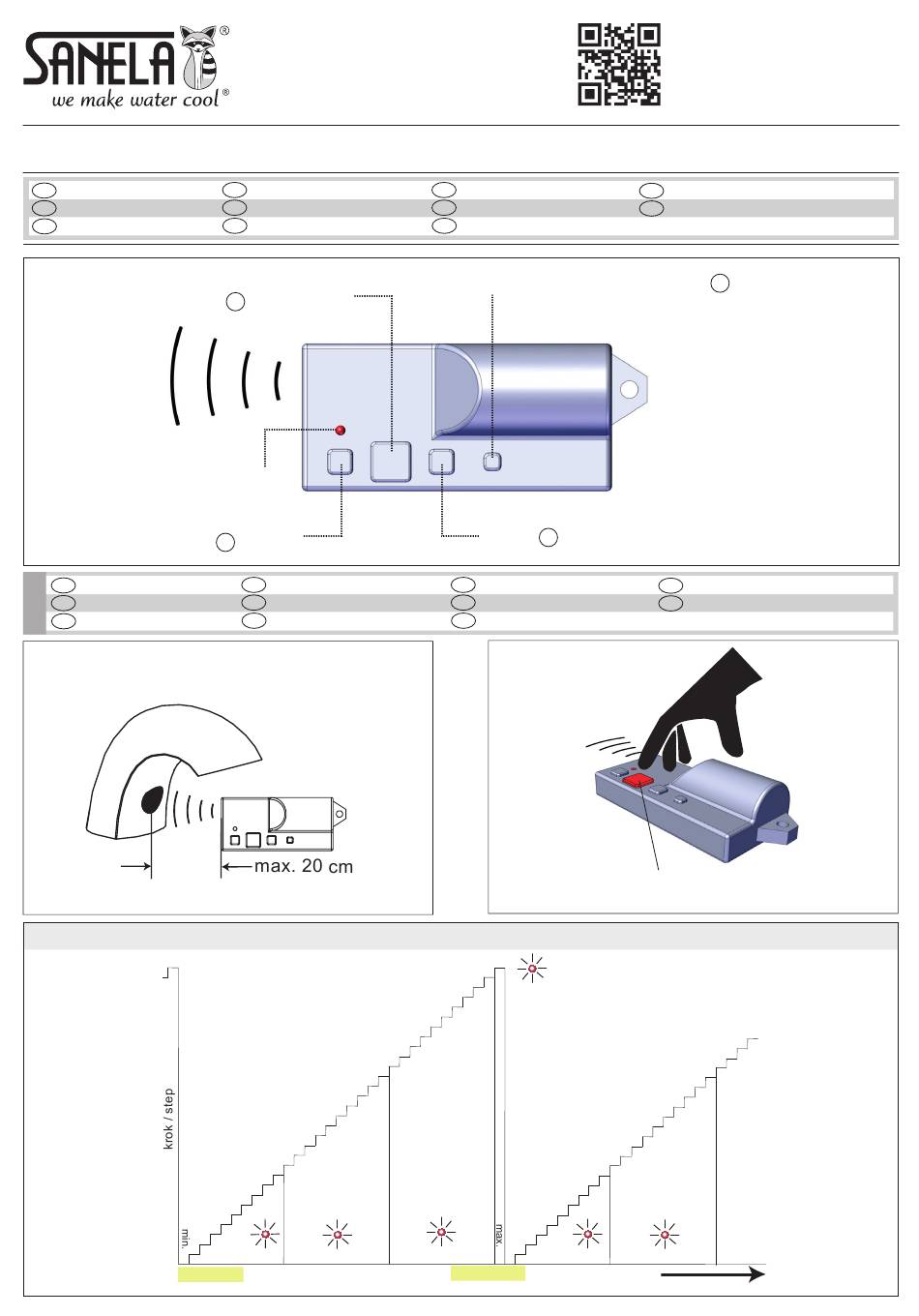 SANELA®
we make water cool®

max. 20 cm

krok / step

min.

max.