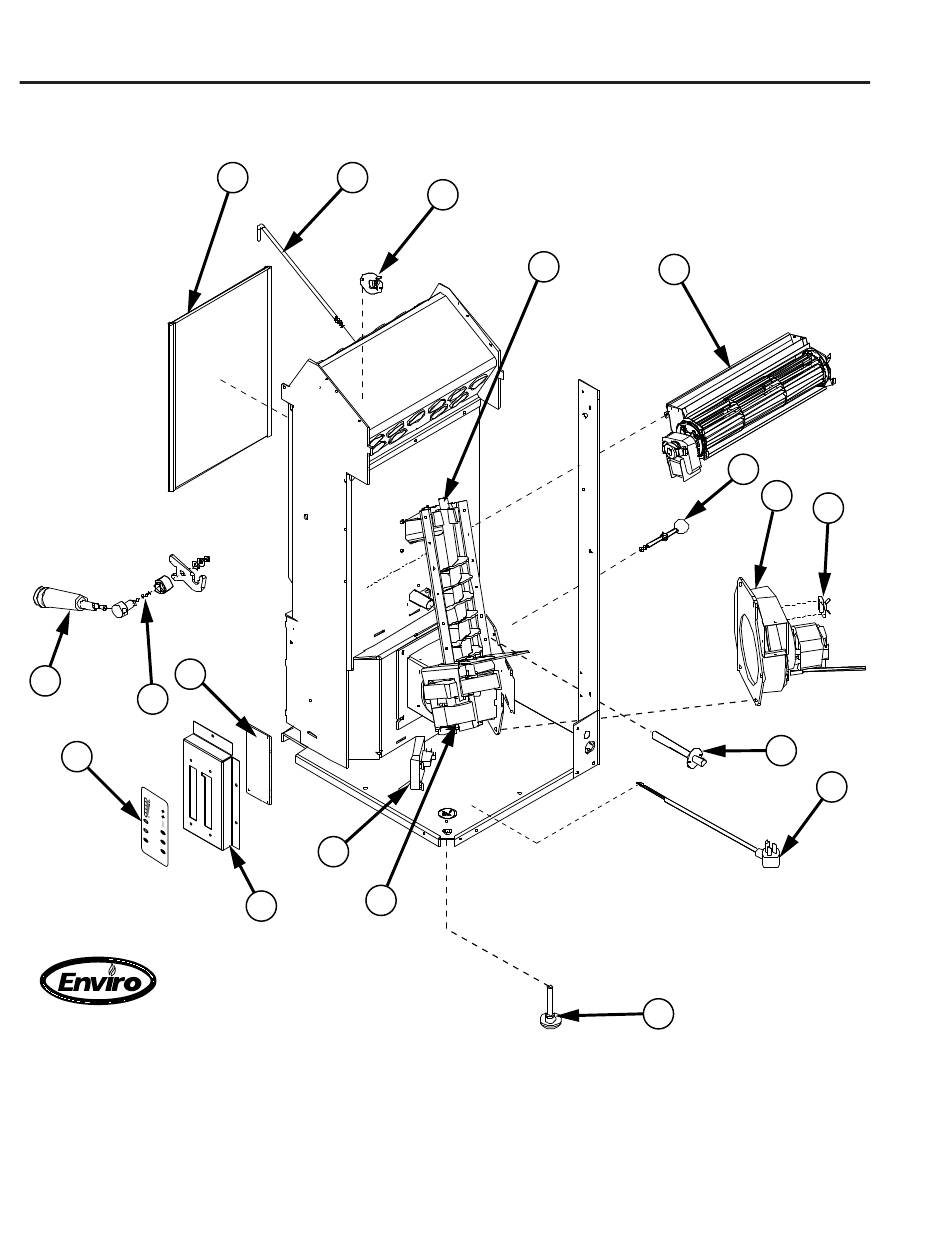 Enviro