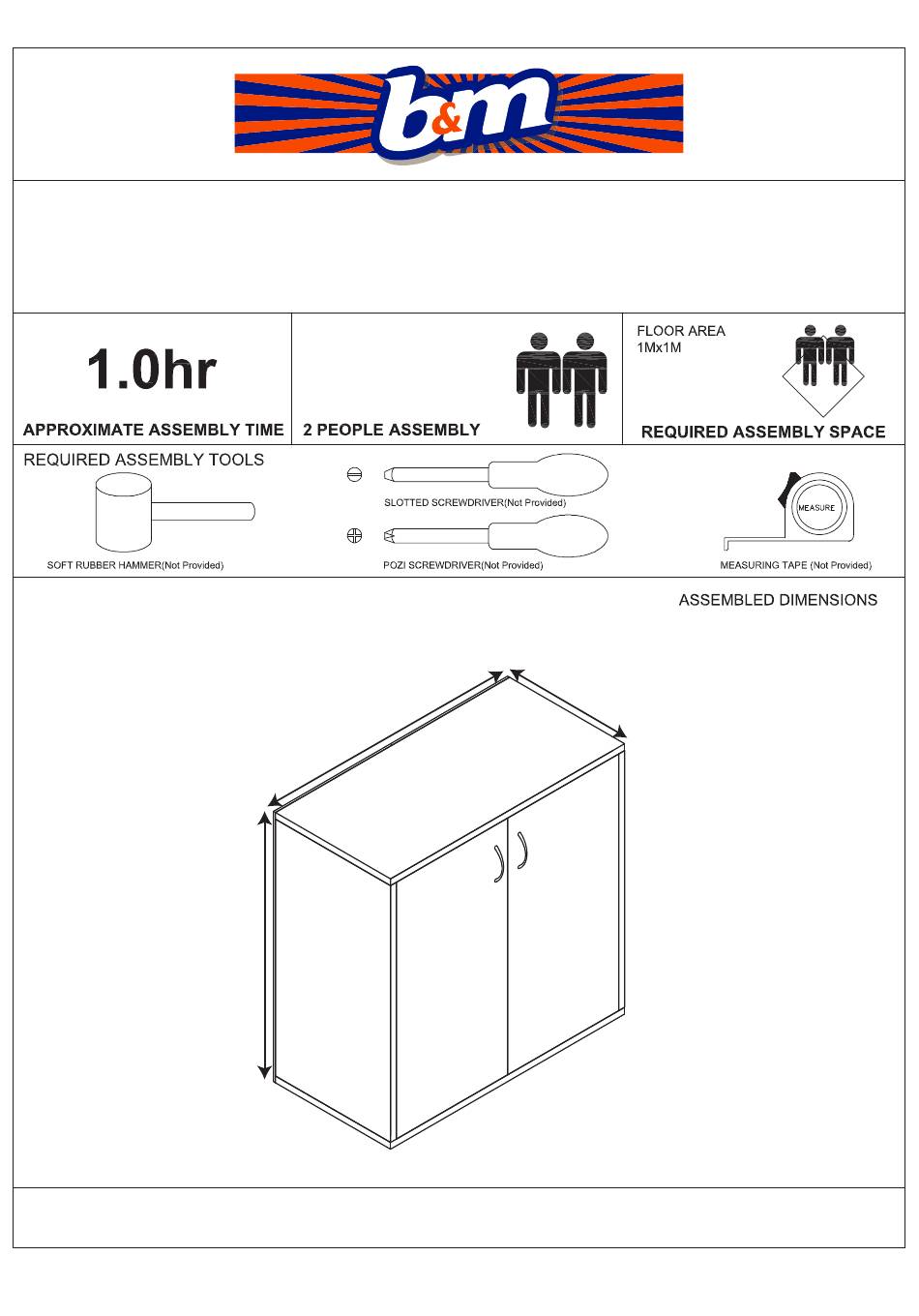 b&m

1.0hr

APPROXIMATE ASSEMBLY TIME

2 PEOPLE ASSEMBLY

FLOOR AREA
1Mx1M

REQUIRED ASSEMBLY SPACE

REQUIRED ASSEMBLY TOOLS

SOFT RUBBER HAMMER(Not Provided)

SLOTTED SCREWDRIVER(Not Provided)

POZI SCREWDRIVER(Not Provided)

MEASURE

MEASURING TAPE (Not Provided)

ASSEMBLED DIMENSIONS