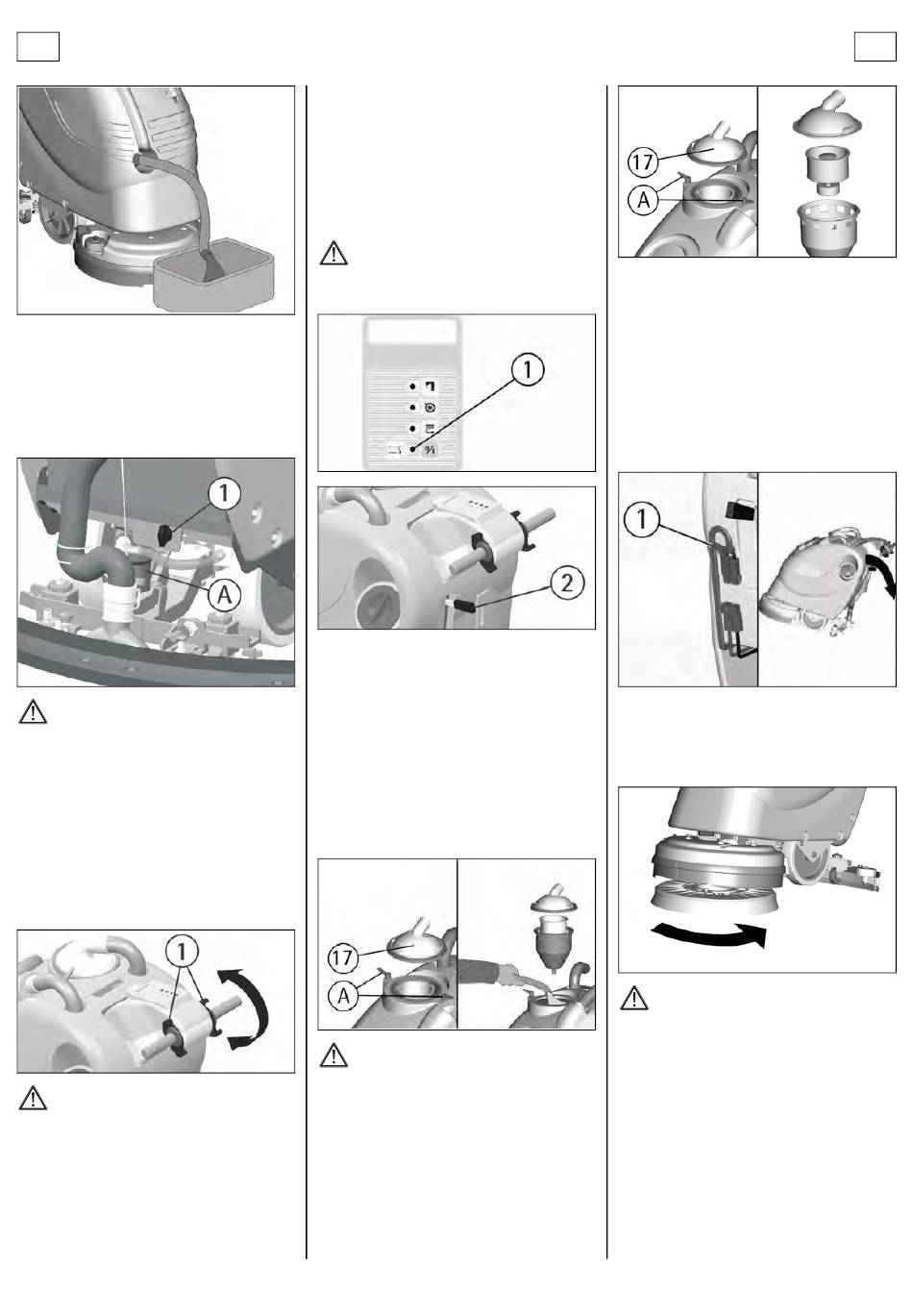 1

A

1

1

2

17

A

17

A

1