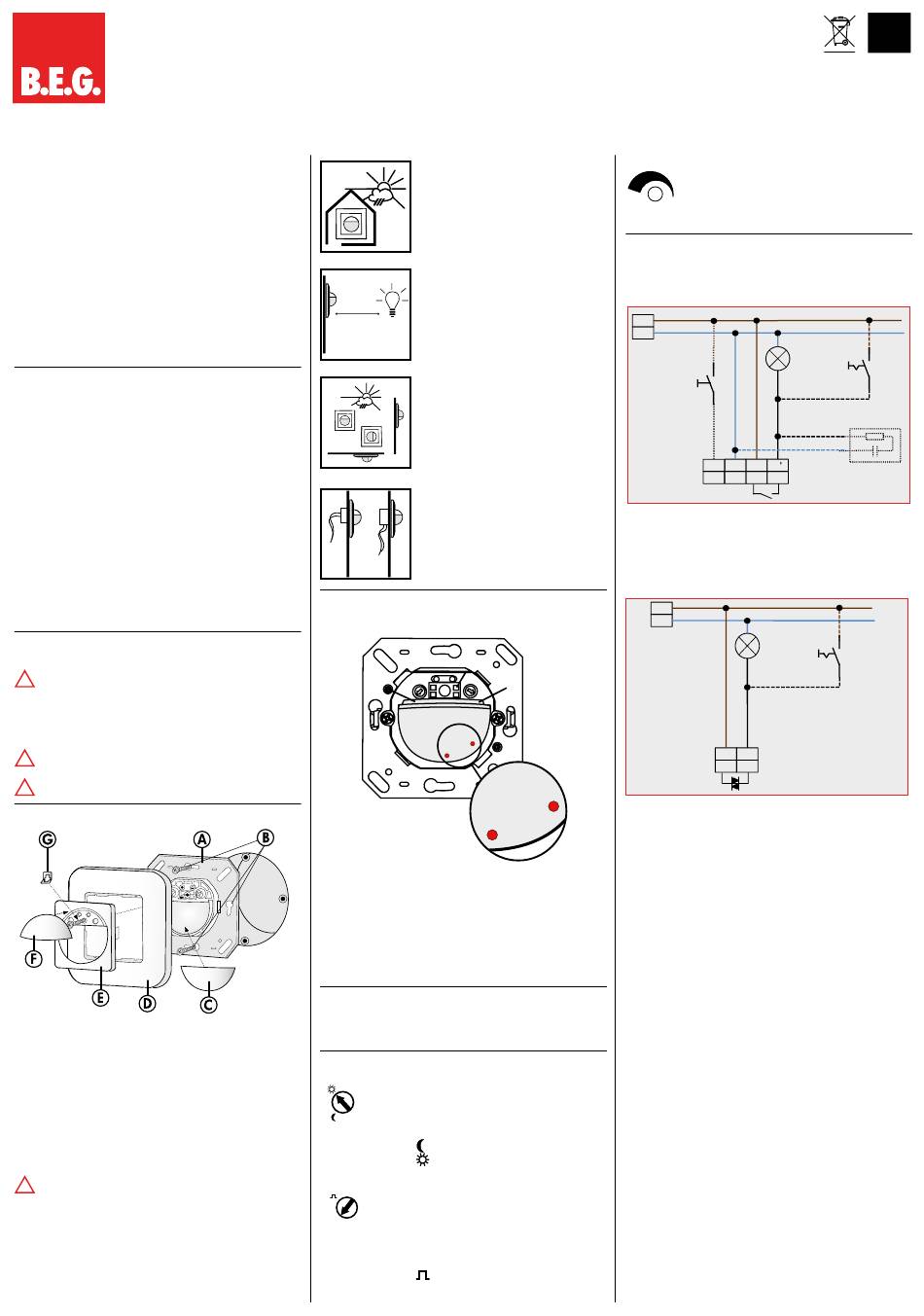 B.E.G.

G
A
B
F
E
D
C