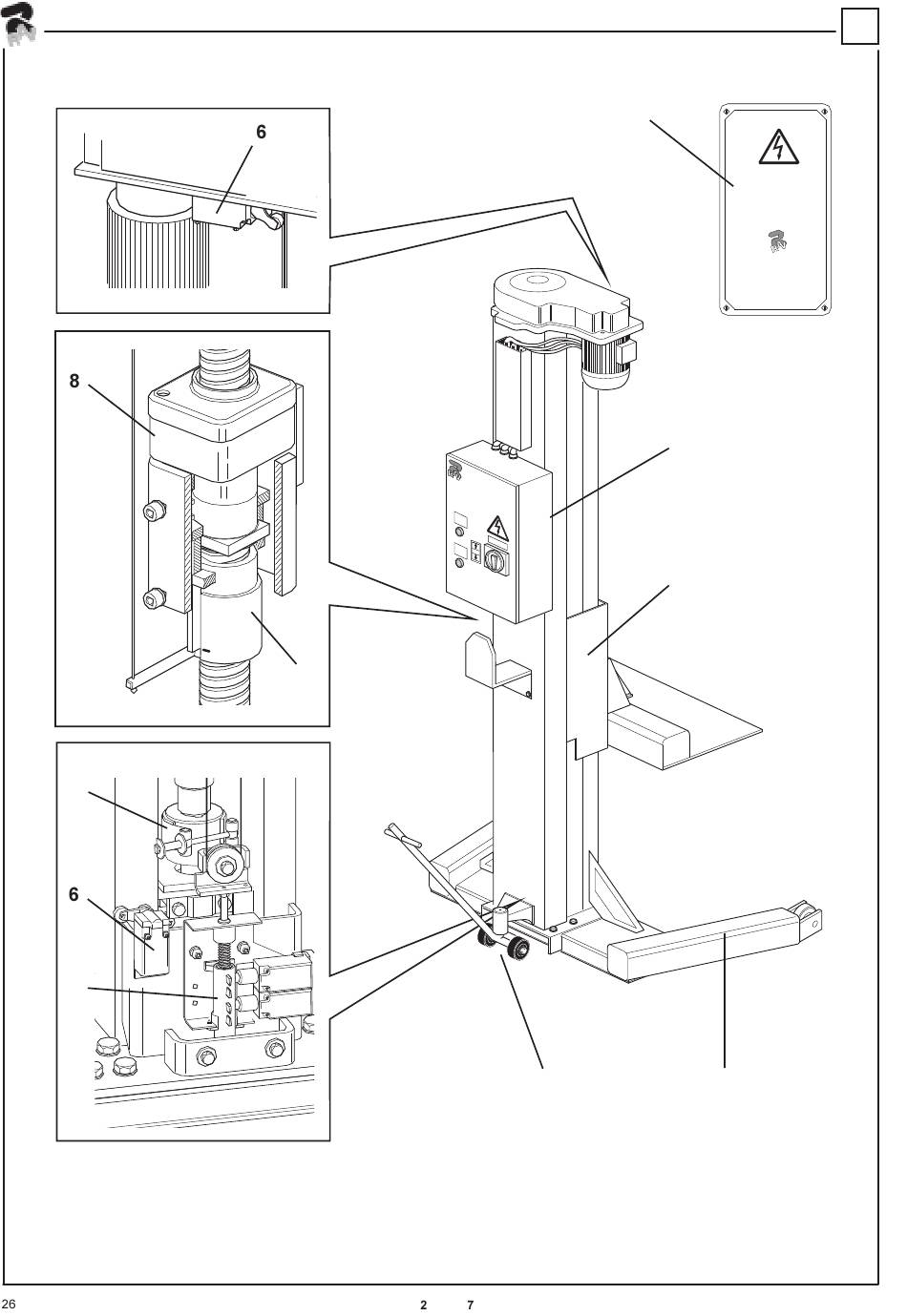 6

8

6

26 2 7