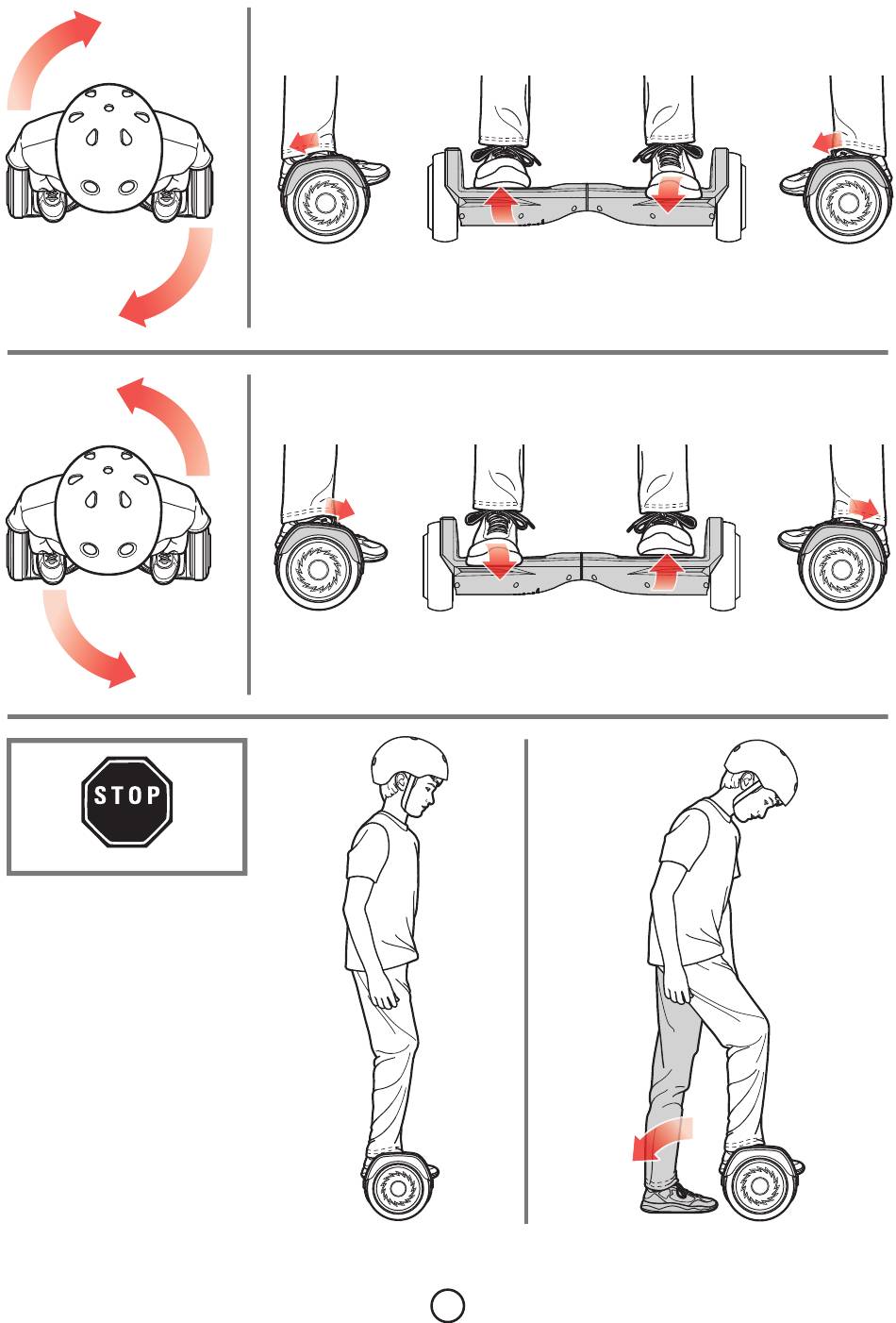 STOP