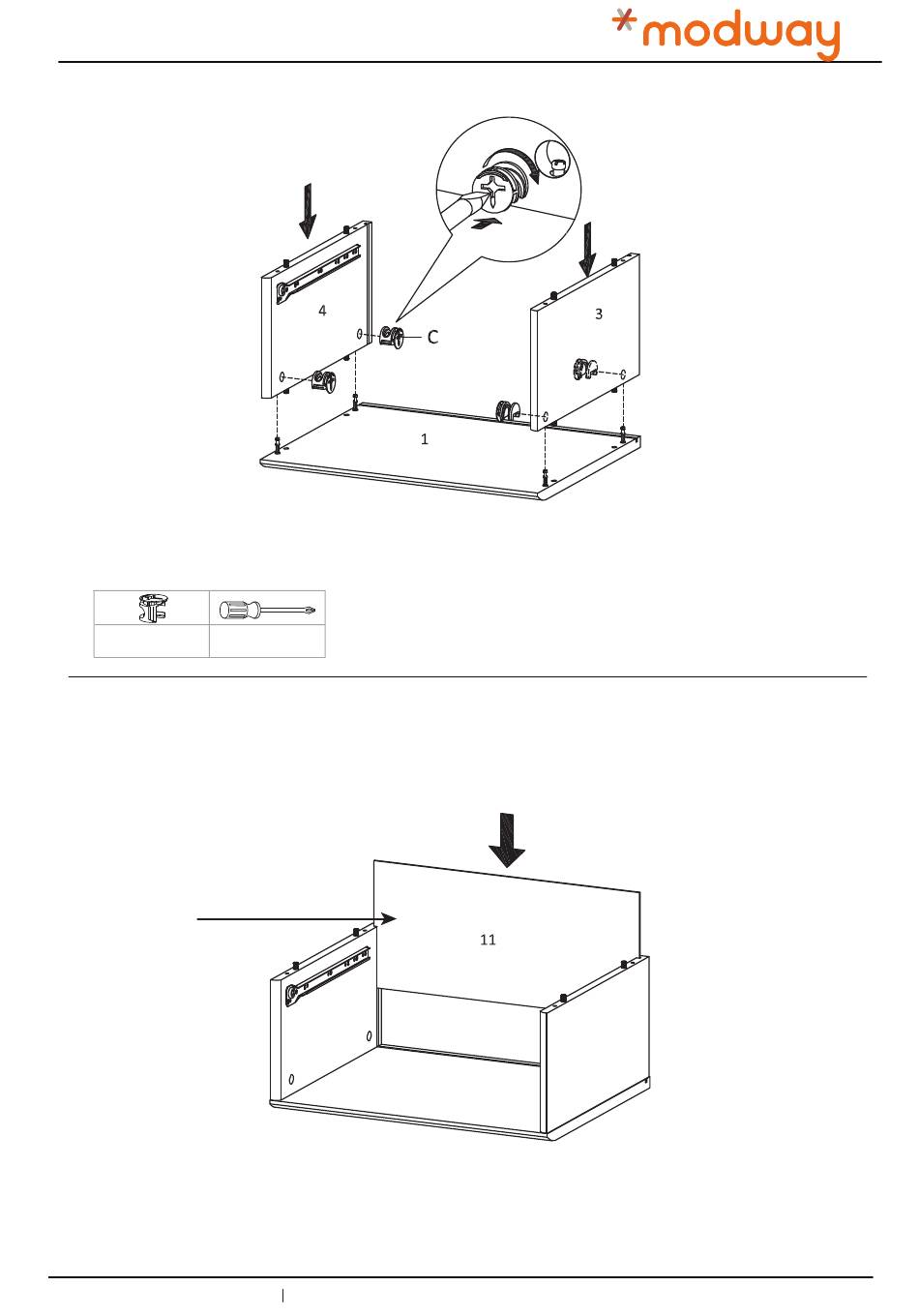 modway

4

C

3

1

11