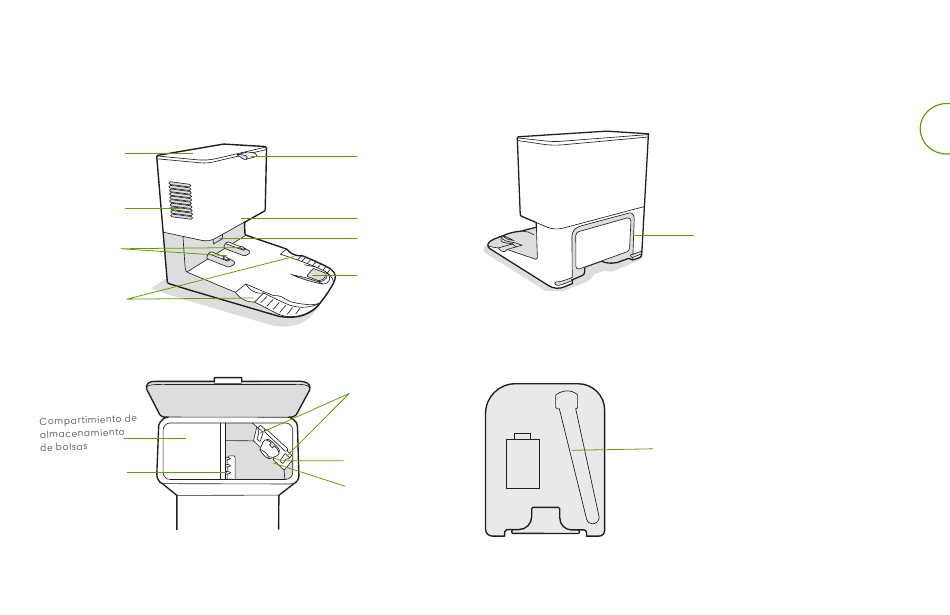 Compartimiento de almacenamiento de bolsas