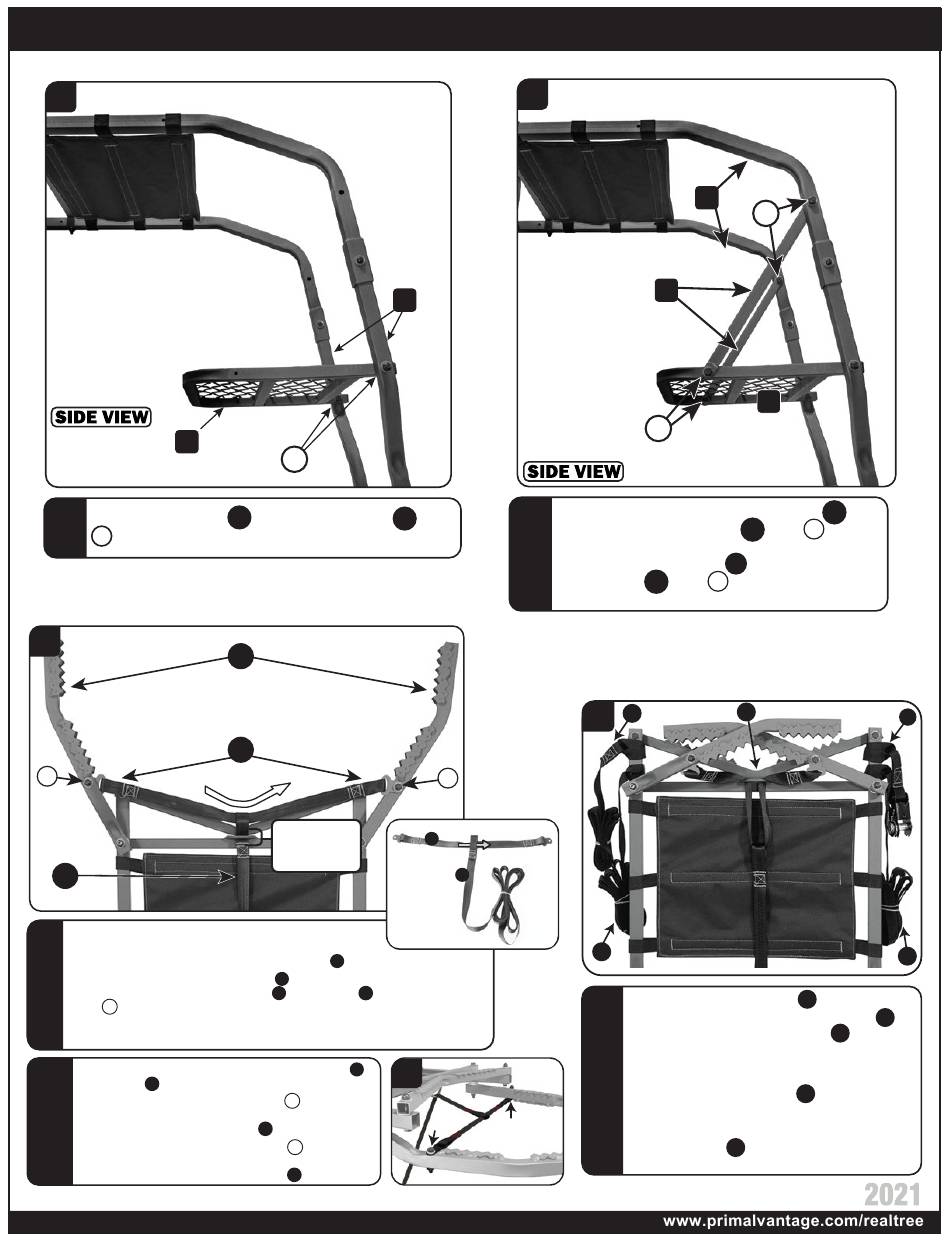 SIDE VIEW

SIDE VIEW

2021

www.primalvantage.com/realtree