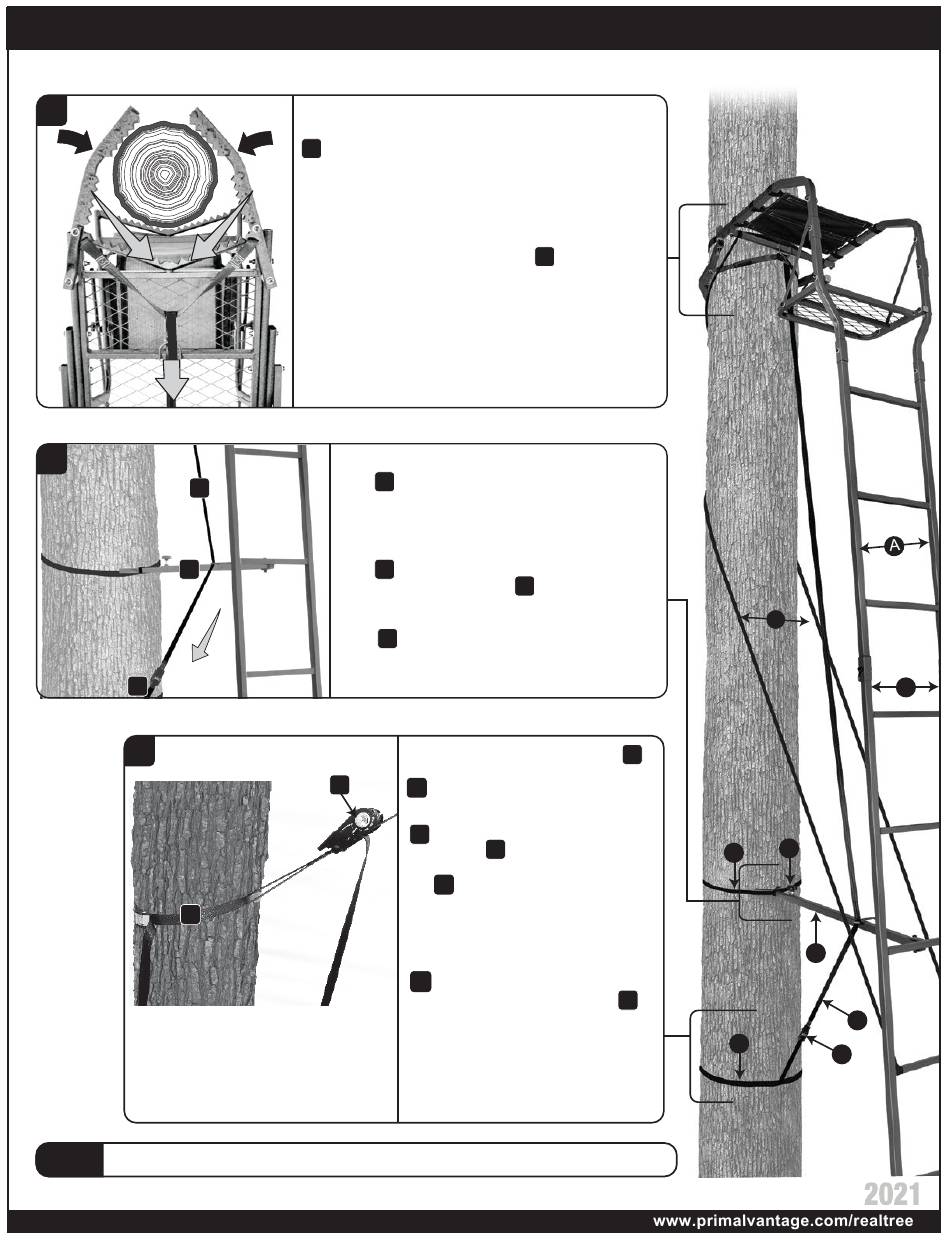 A

2021

www.primalvantage.com/realtree